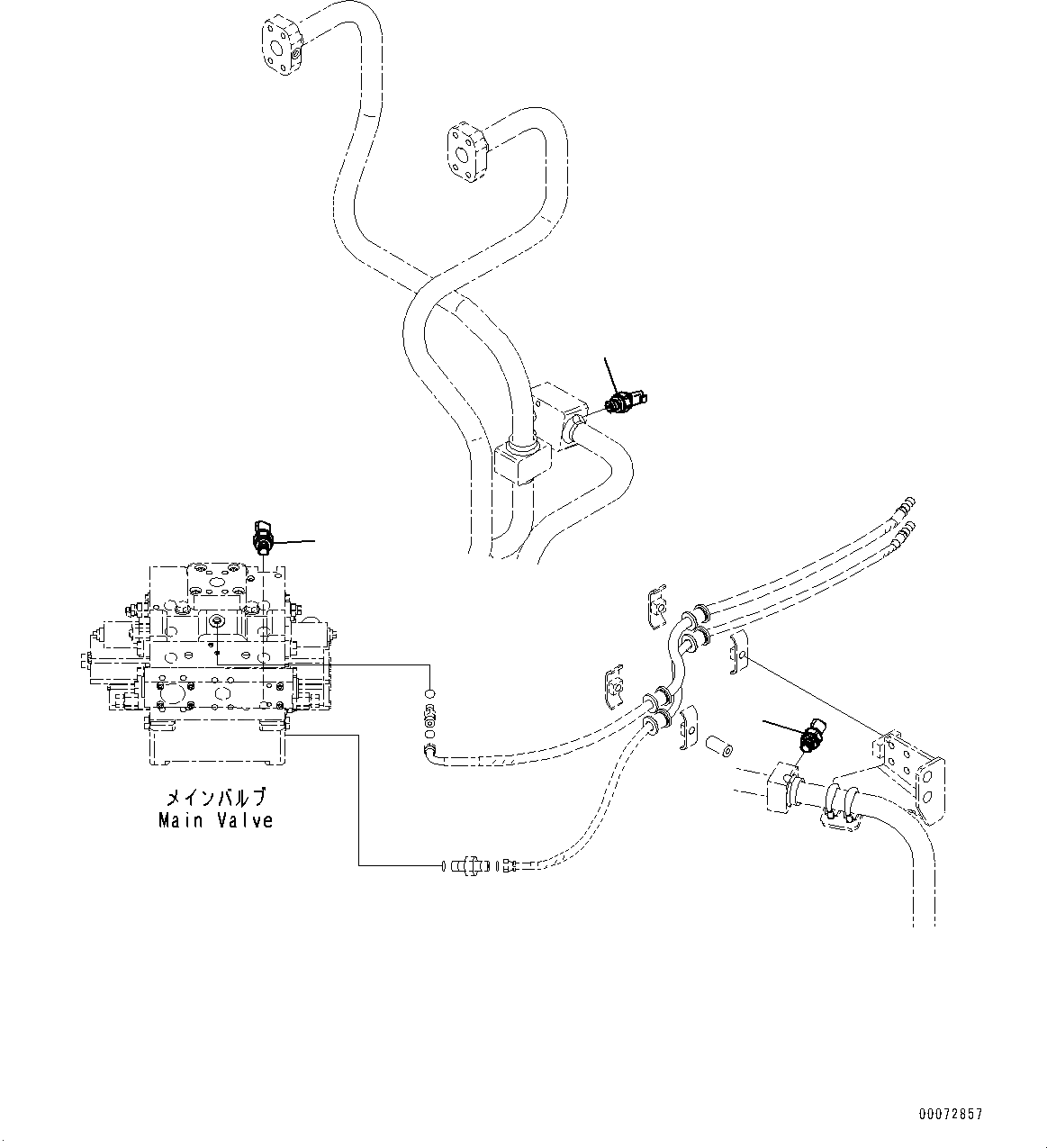 メインバルブ
Main Valve

00072857