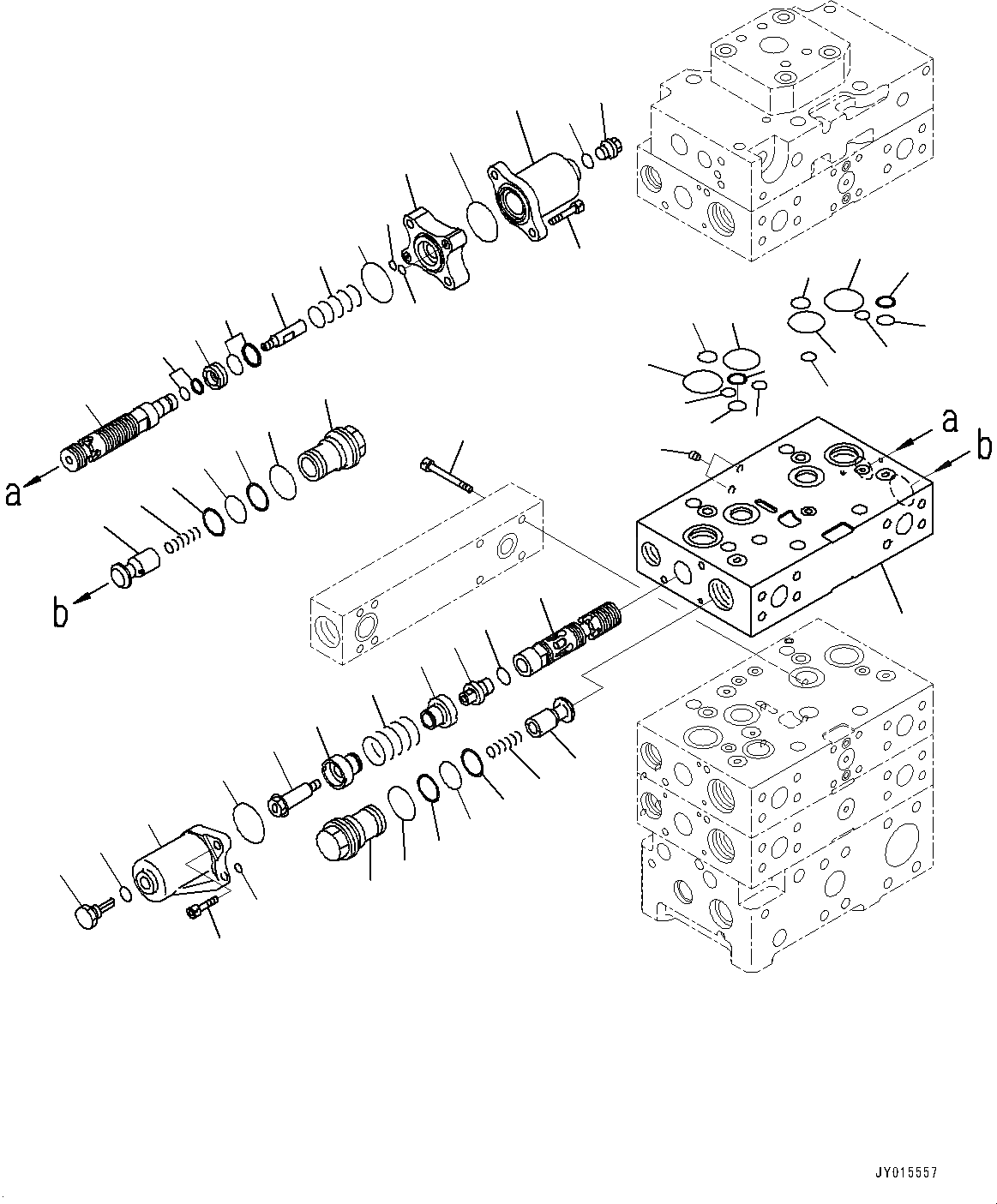 a

b

a

b

JY015557