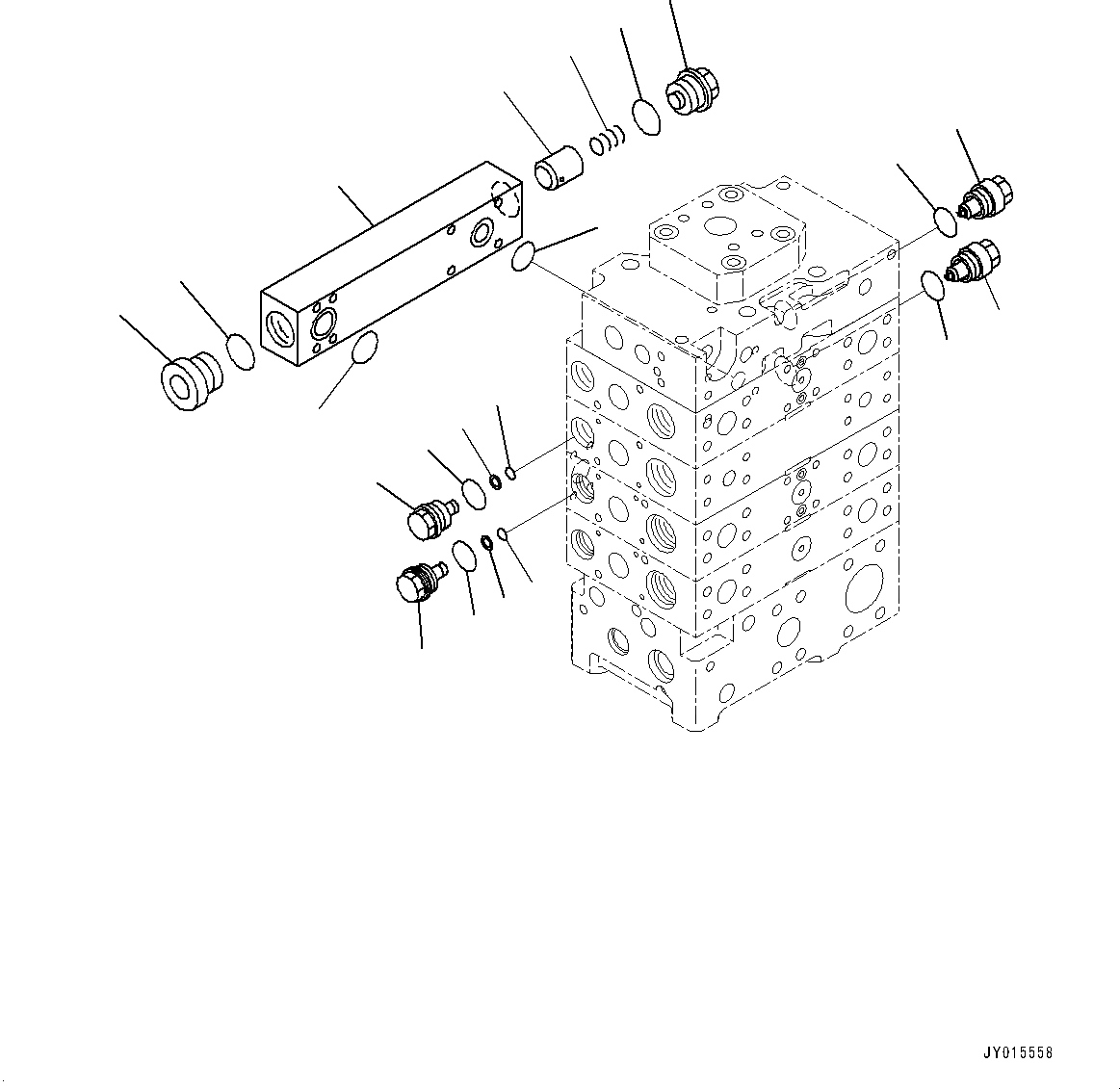 JY015558