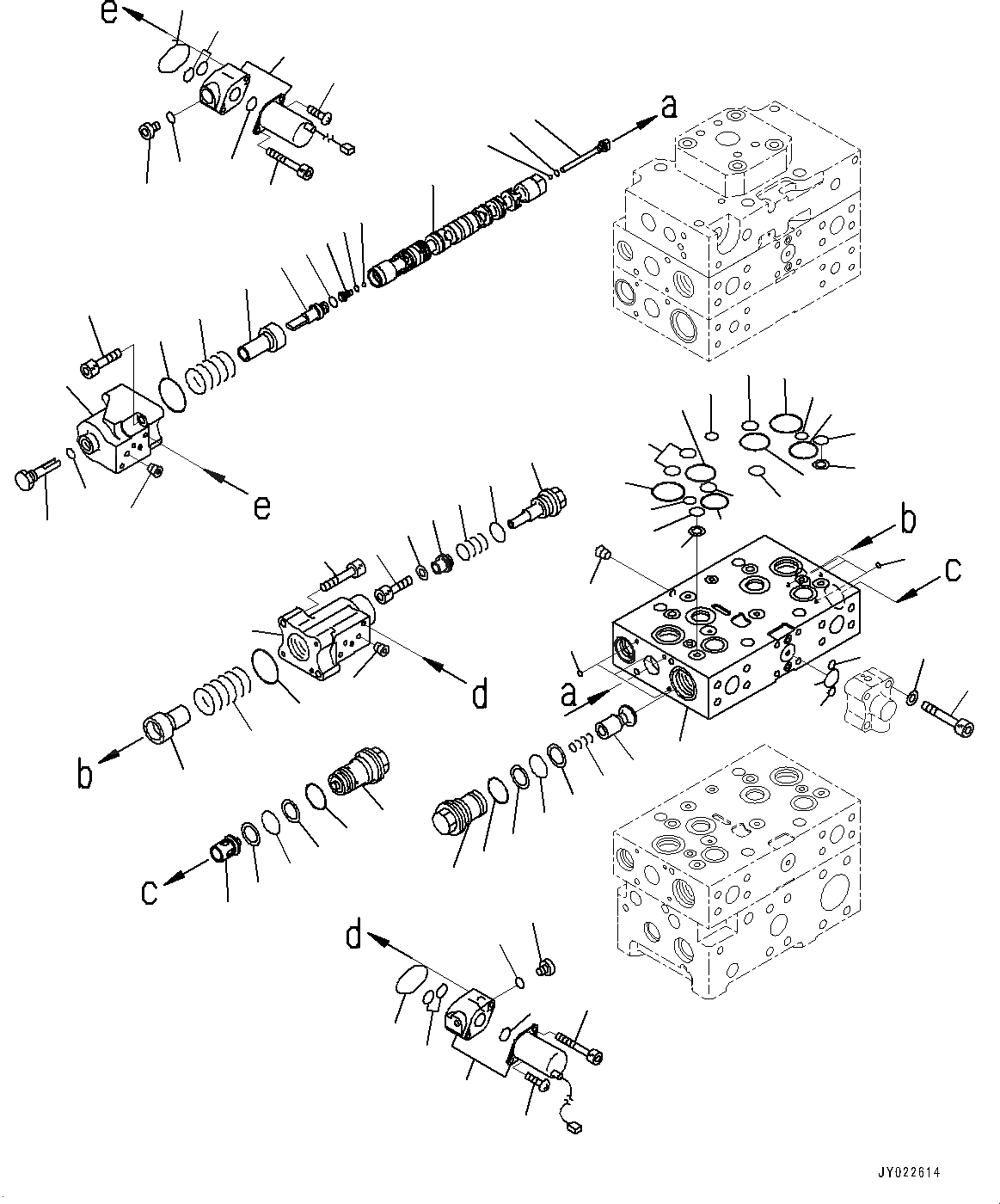 e
a
e
b
c
d
a
b
c
d
JY022614