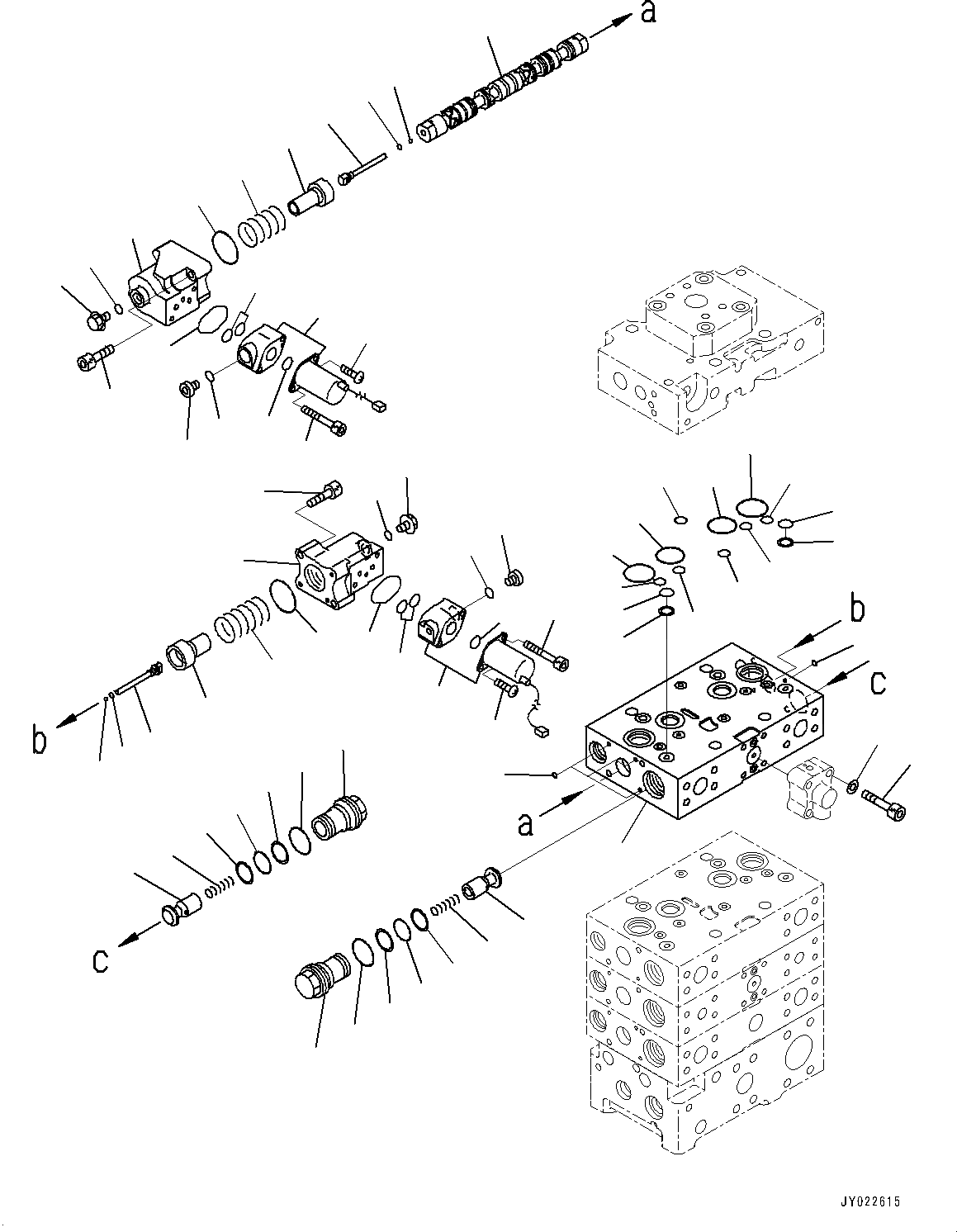 a

b

c

b

a

c

JY022615