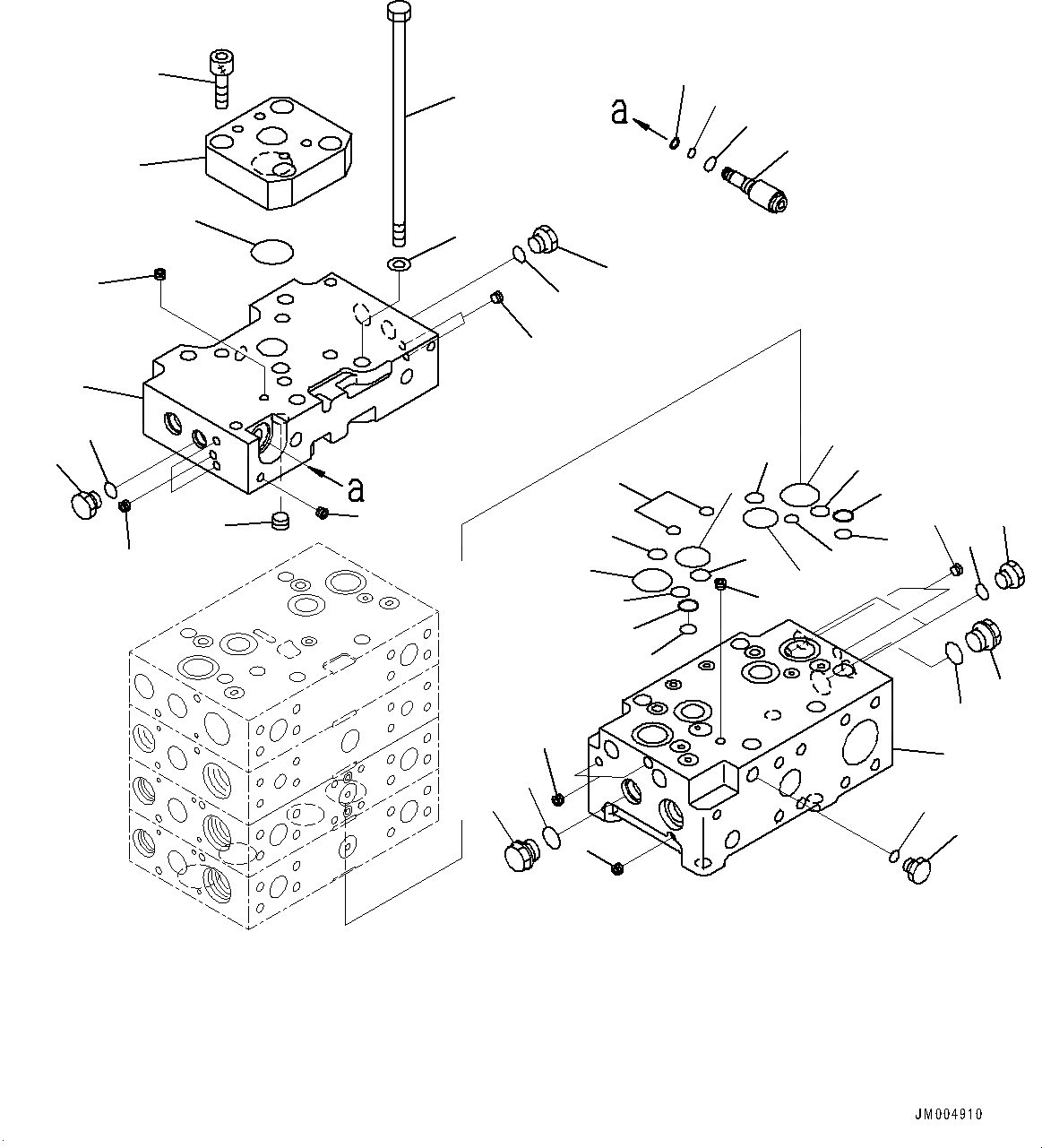 a

a

JM004910