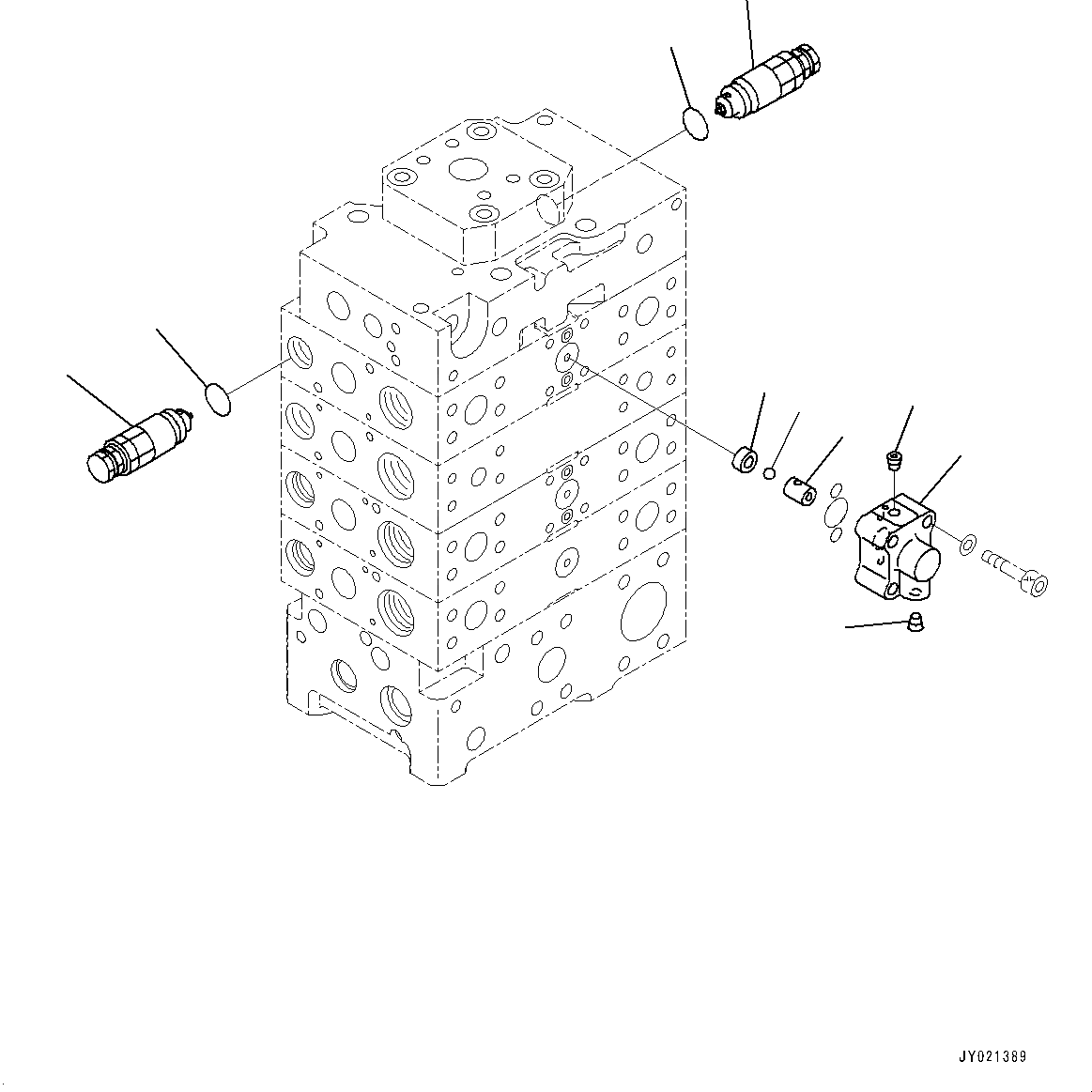 JY021389