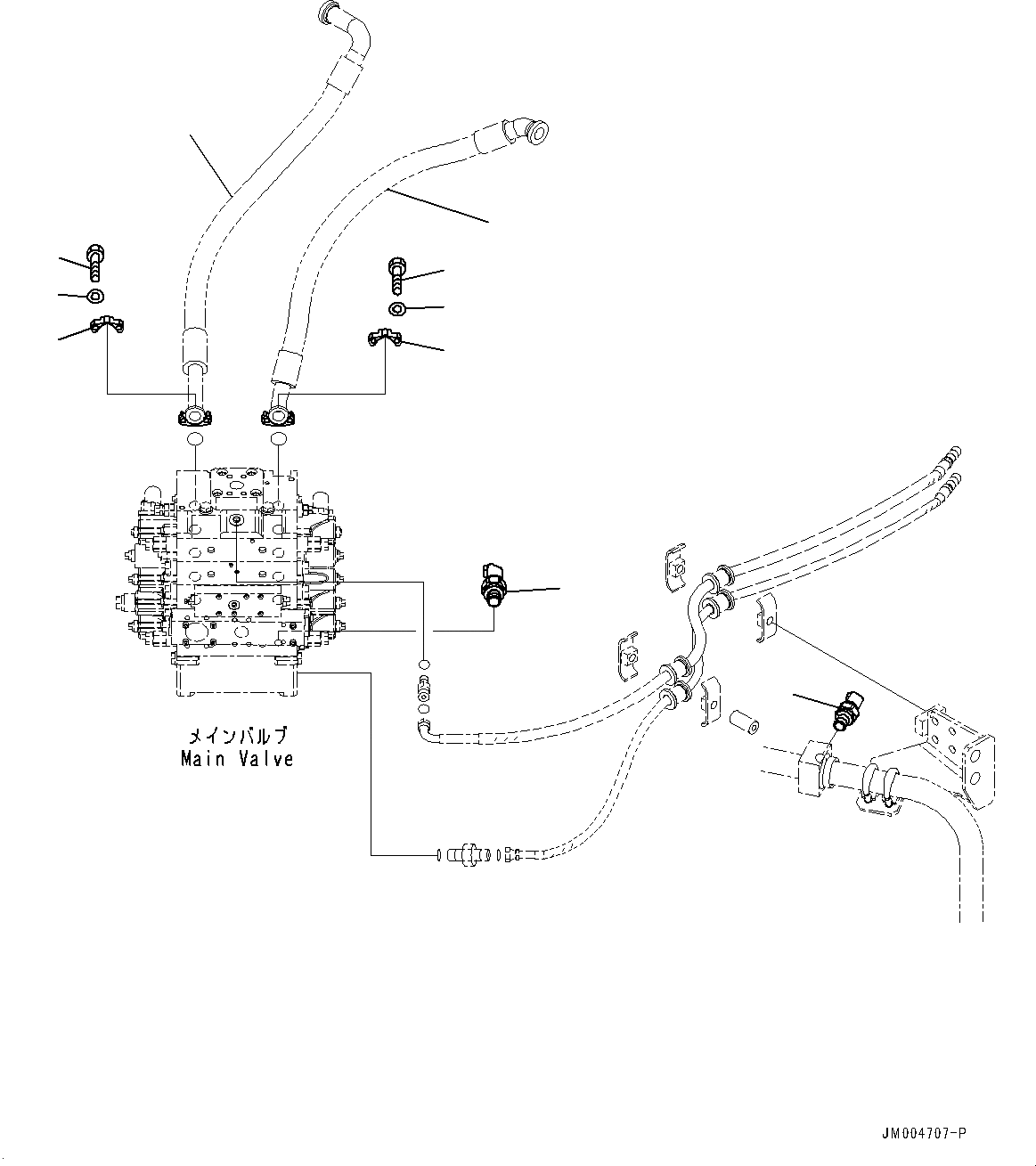 メインバルブ
Main Valve

JM004707-P