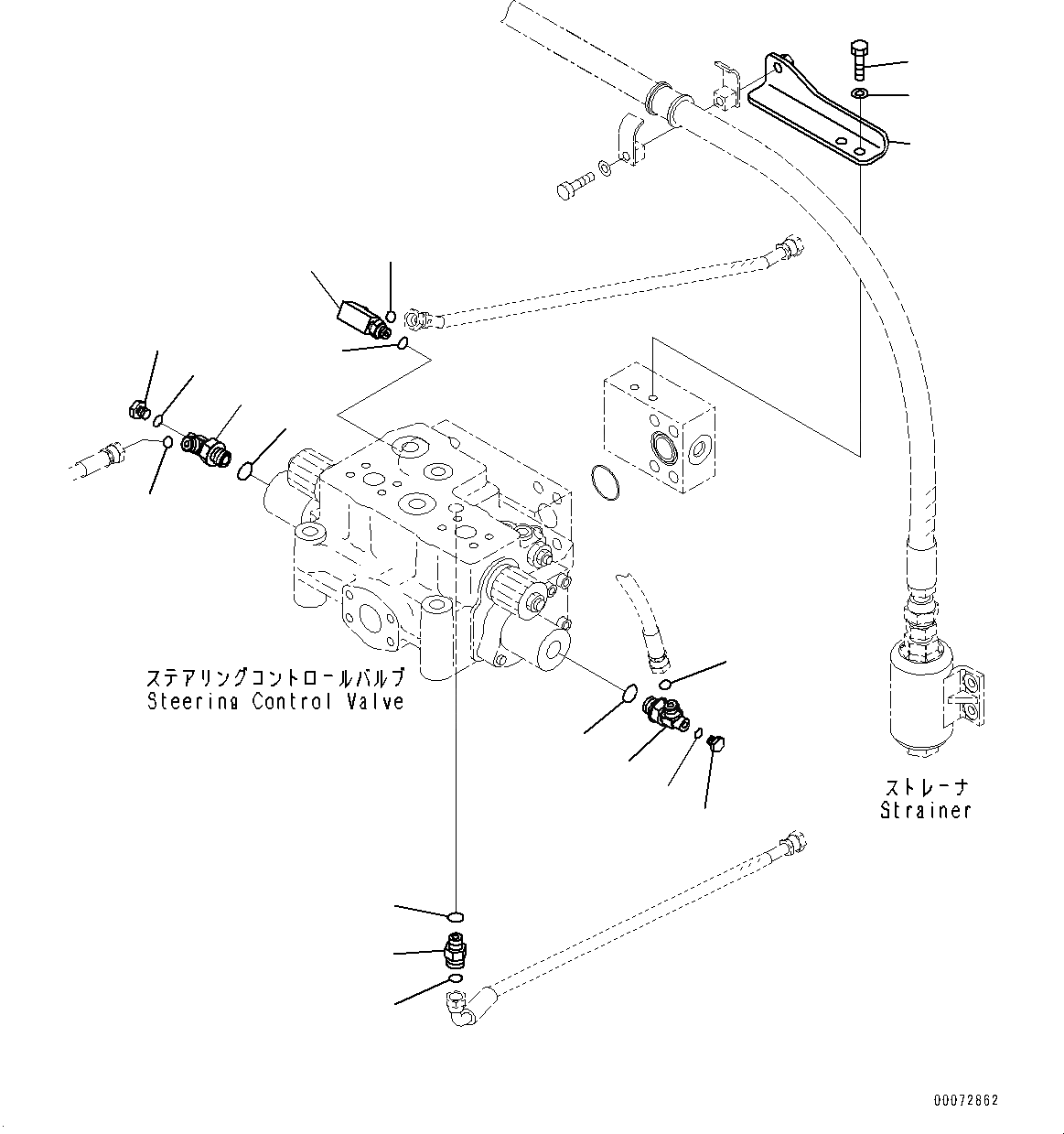 ステアリングコントロールバルブ
Steering Control Valve

ストレーナ
Strainer

00072862