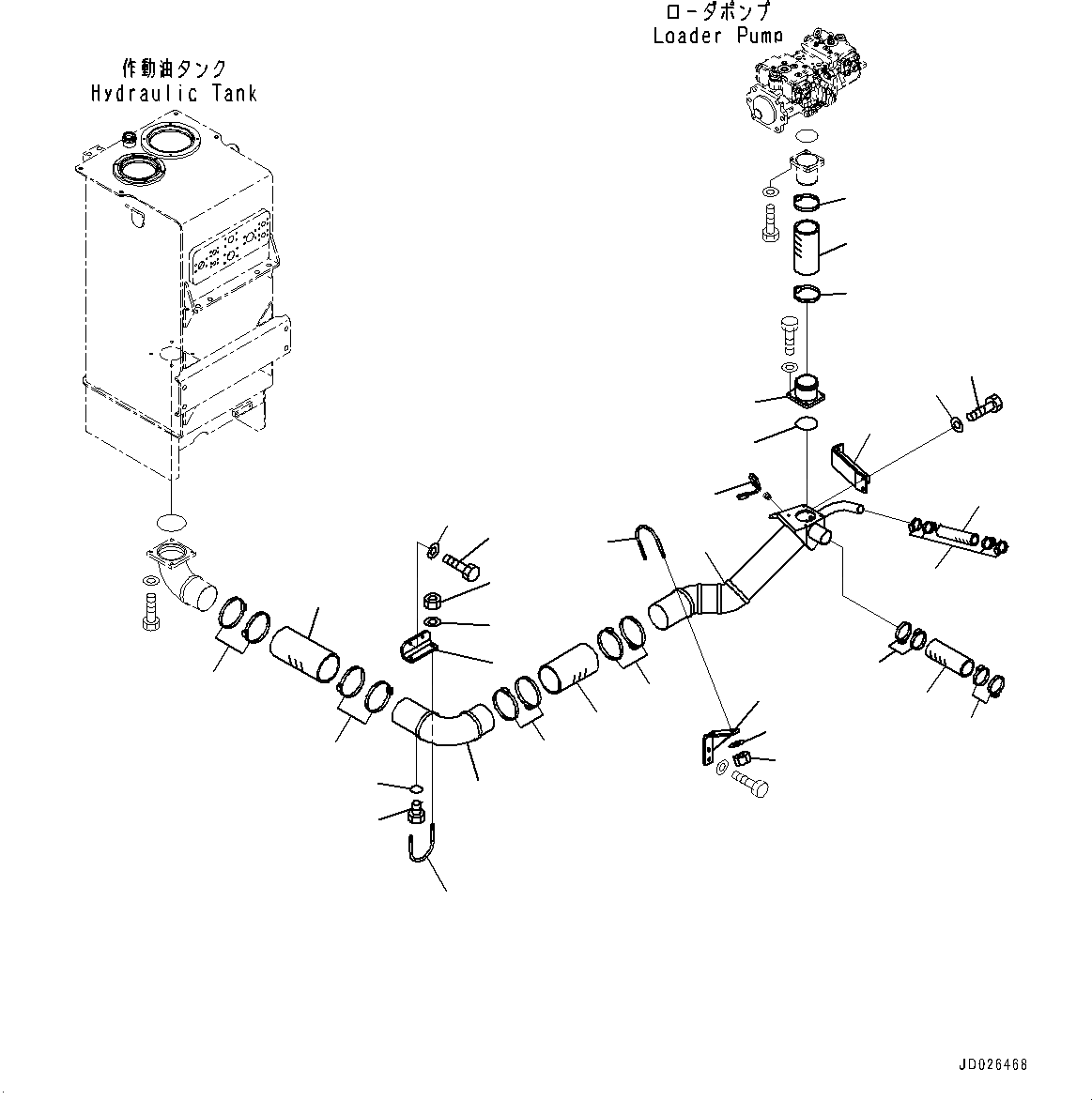 ローダポンプ
Loader Pump

作動油タンク
Hydraulic Tank

JD026468