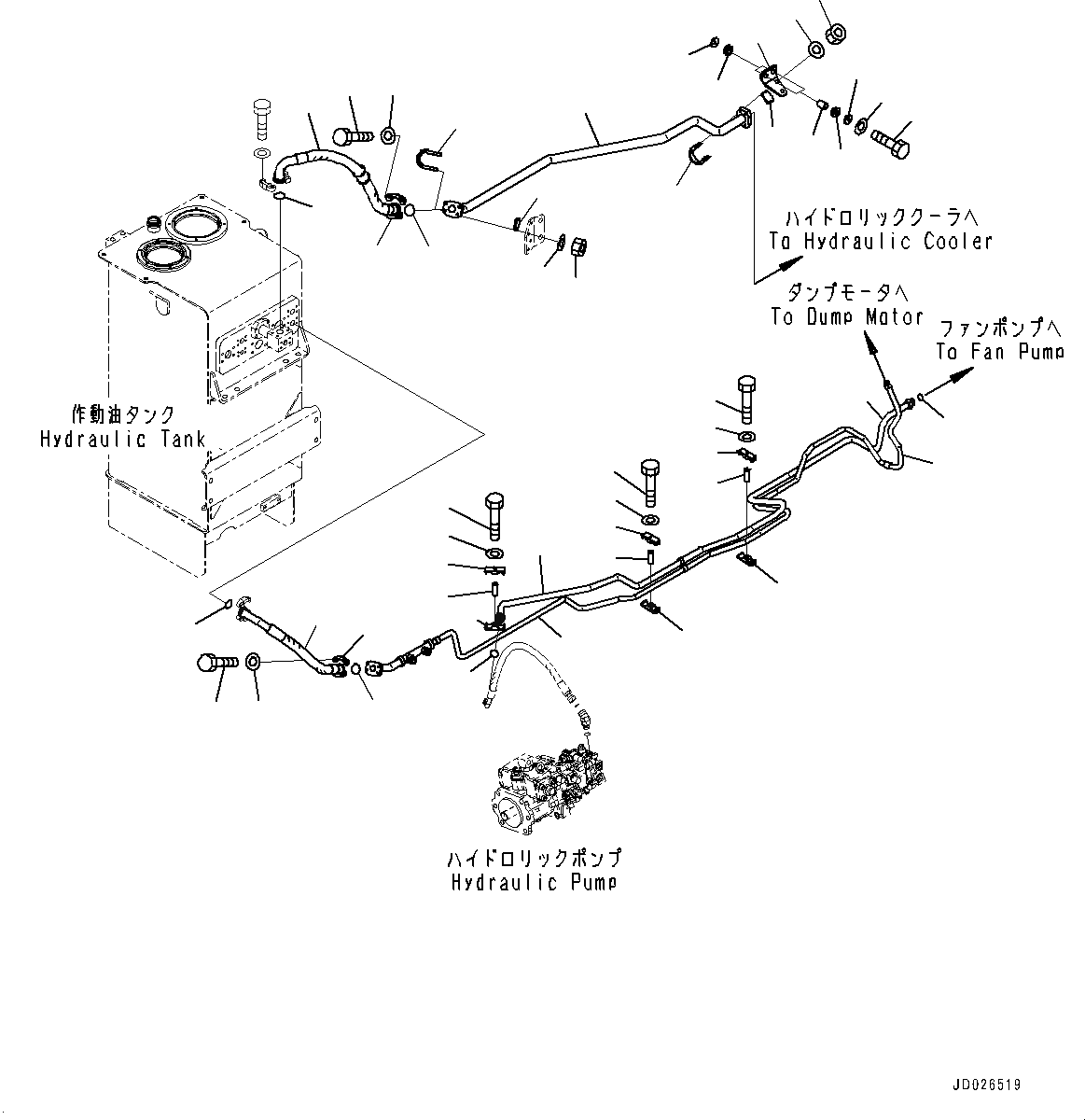 ハイドロリッククーラへ
To Hydraulic Cooler

ダンプモータへ
To Dump Motor

ファンポンプへ
To Fan Pump

作動油タンク
Hydraulic Tank

ハイドロリックポンプ
Hydraulic Pump

JD026519