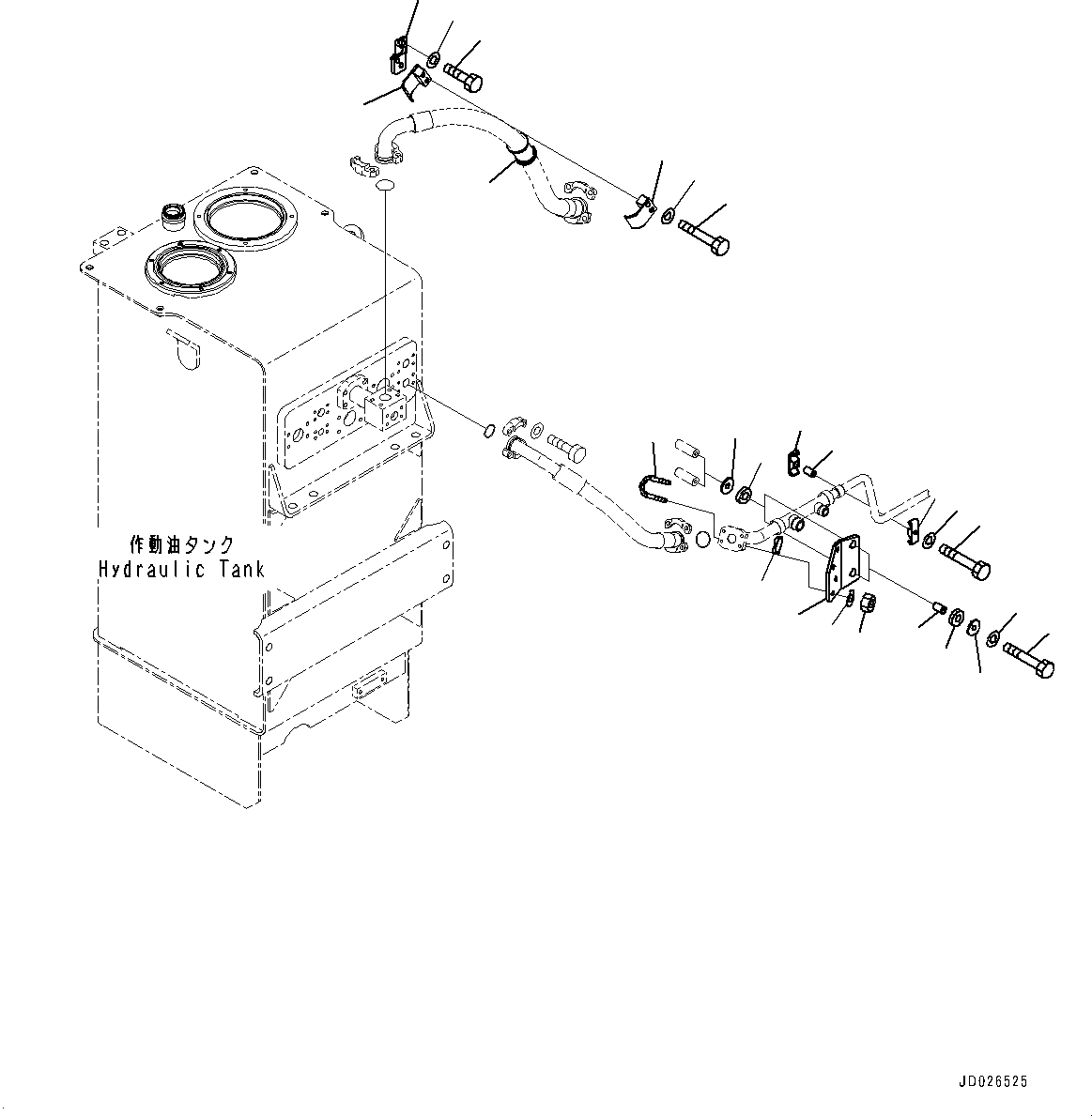 作動油タンク
Hydraulic Tank

JD026525