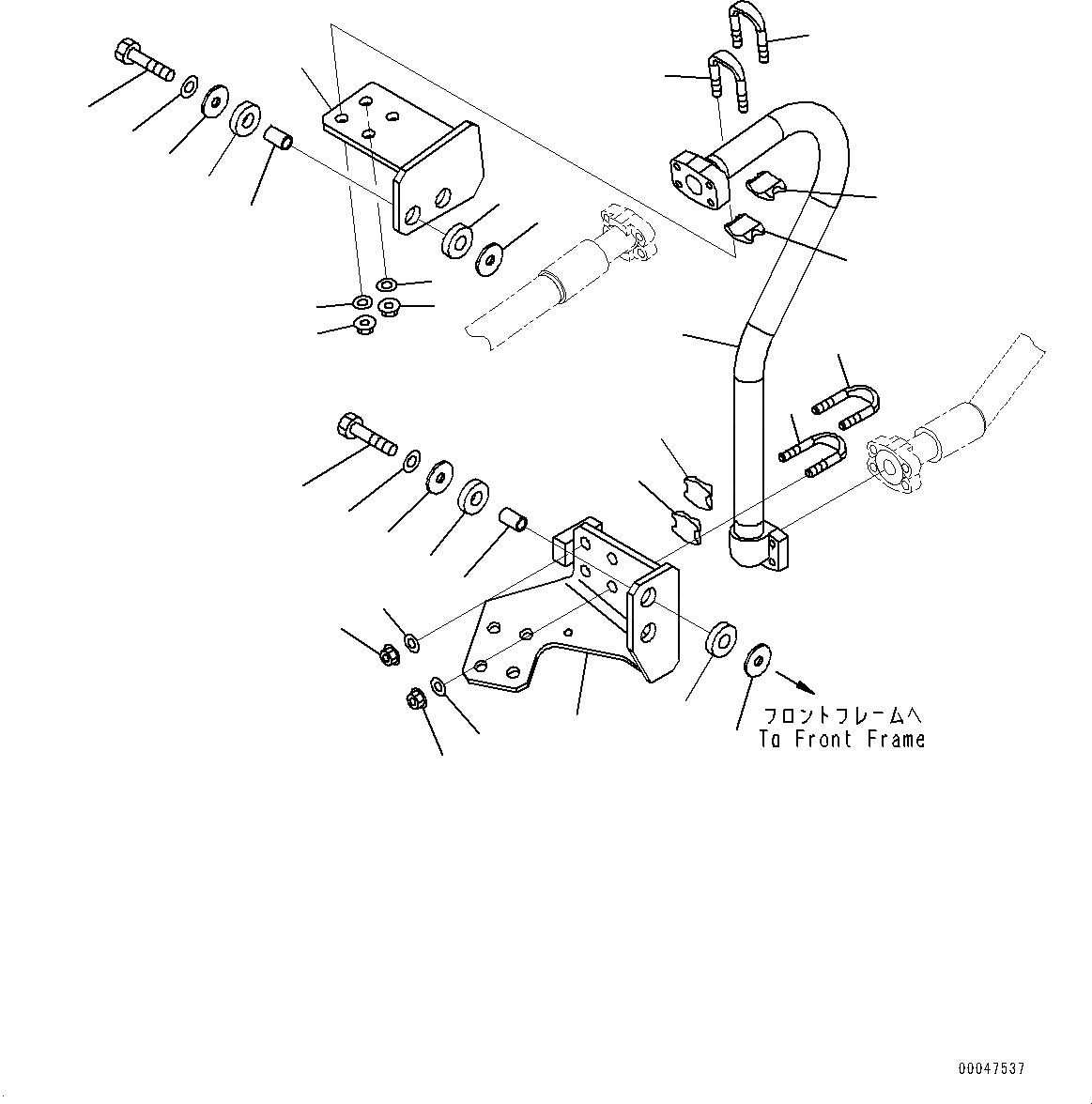 フロントフレームへ
To Front Frame

00047537