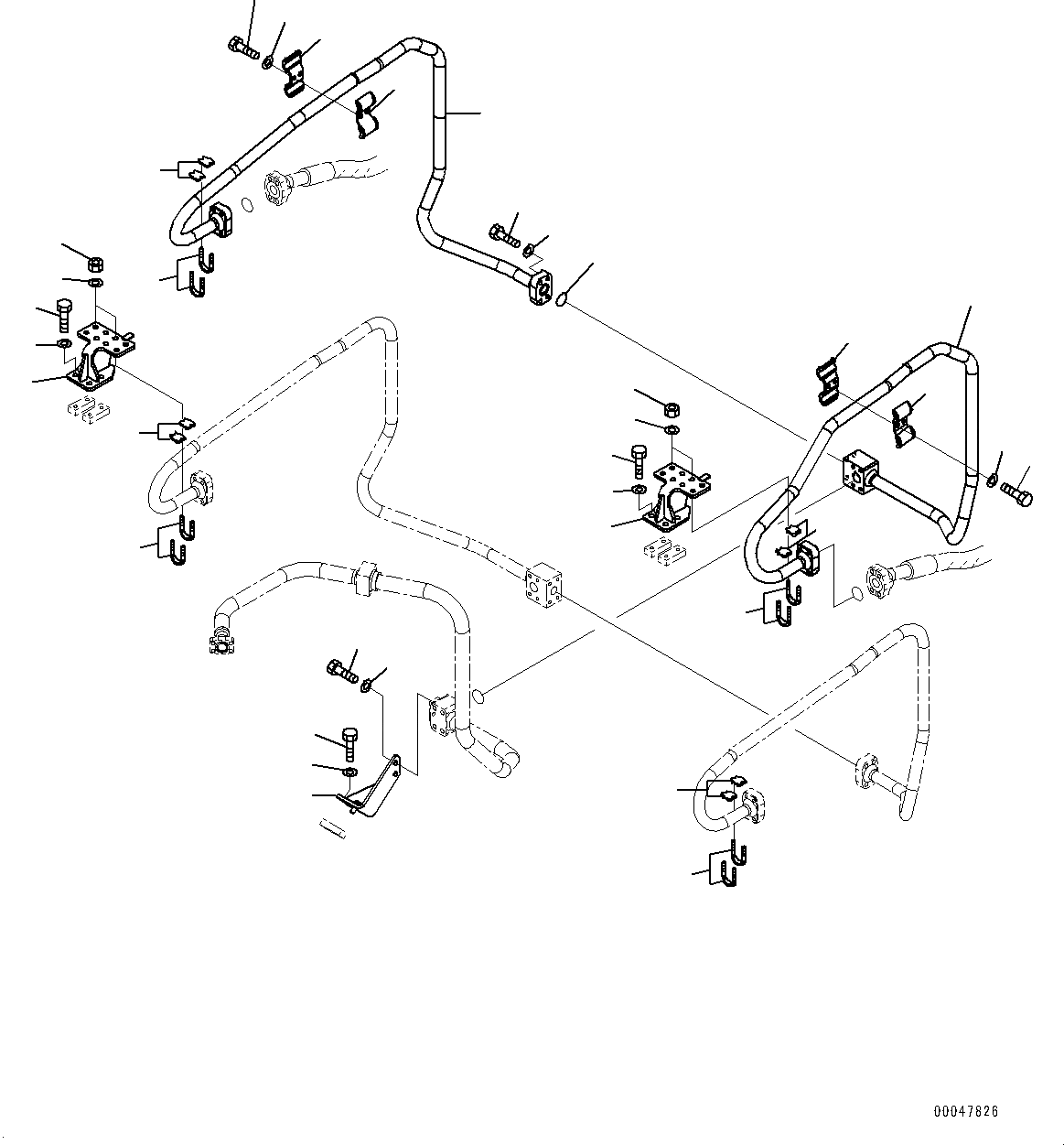 00047826