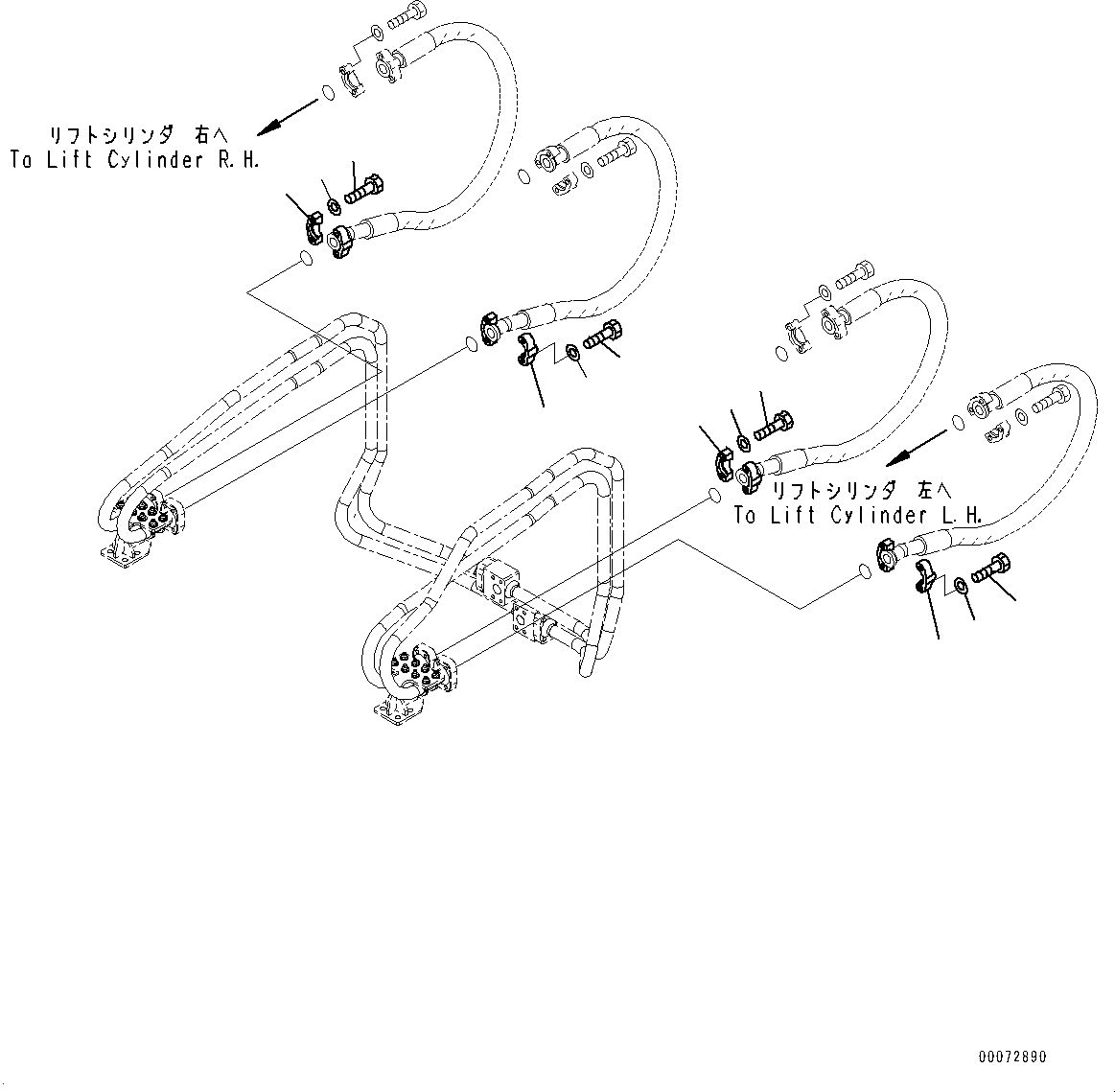 リフトシリンダ 右へ
To Lift Cylinder R.H.

リフトシリンダ 左へ
To Lift Cylinder L.H.

00072890