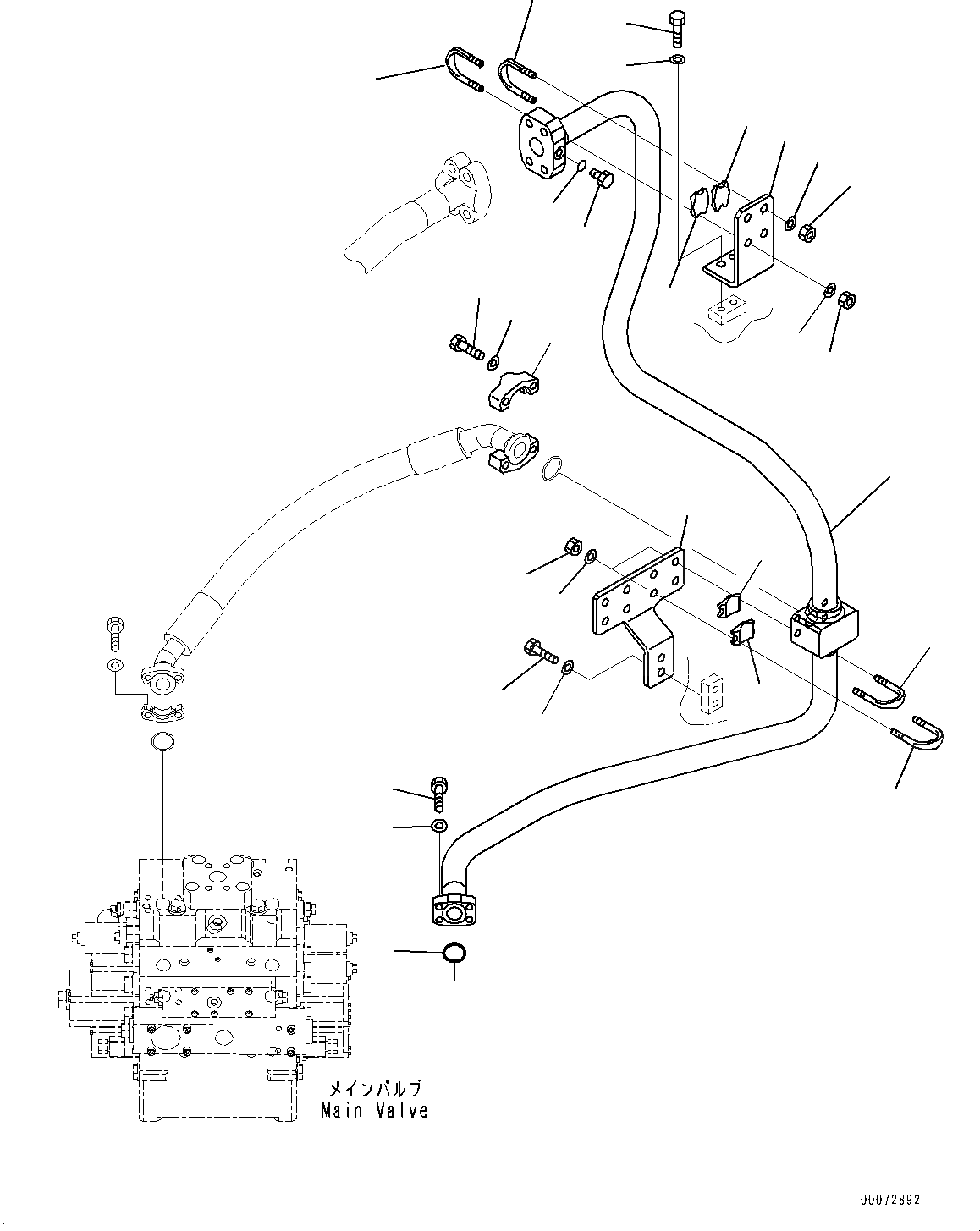 メインバルブ
Main Valve

00072892