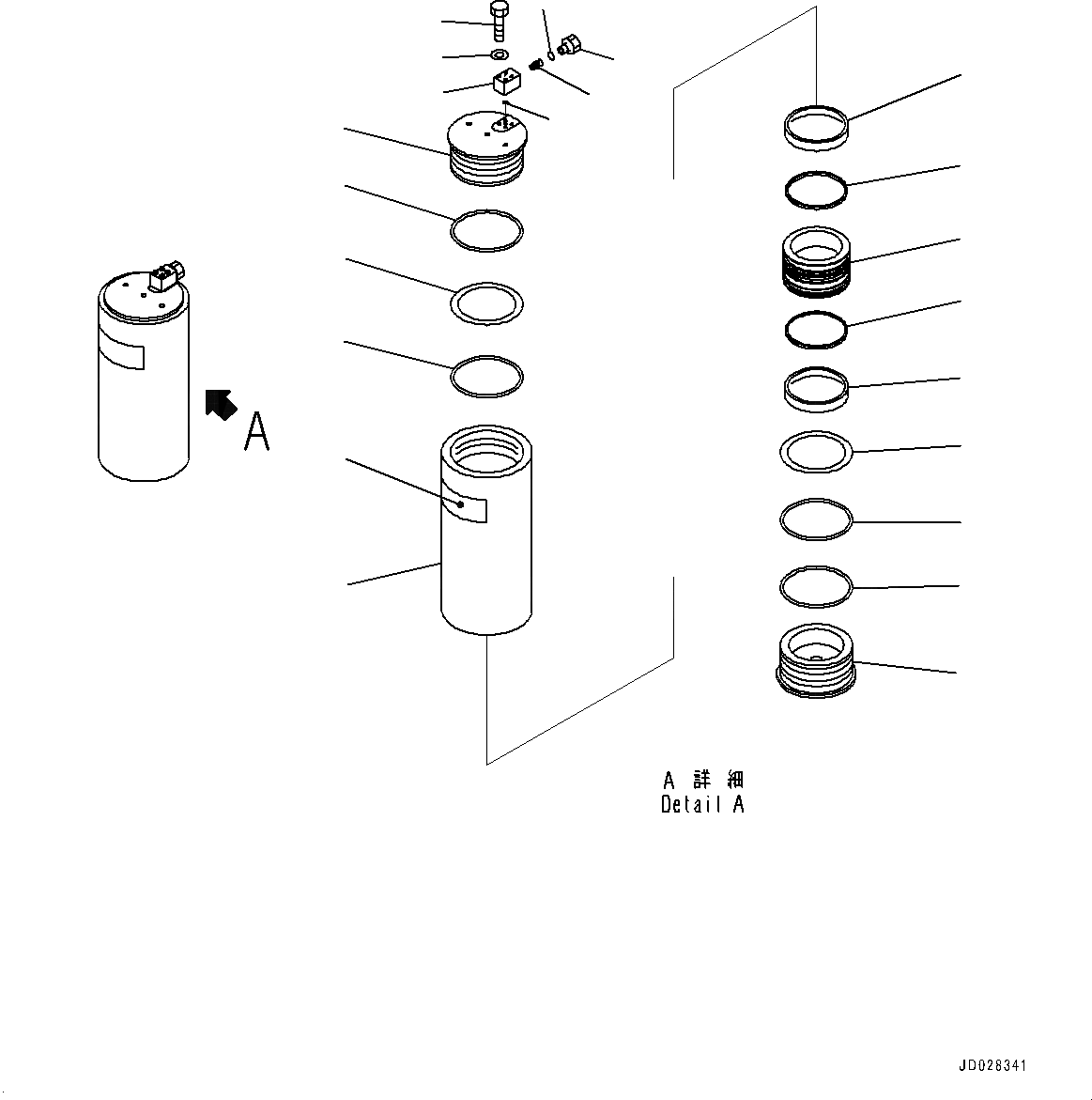 A

A 詳 細
Detail A

JD028341