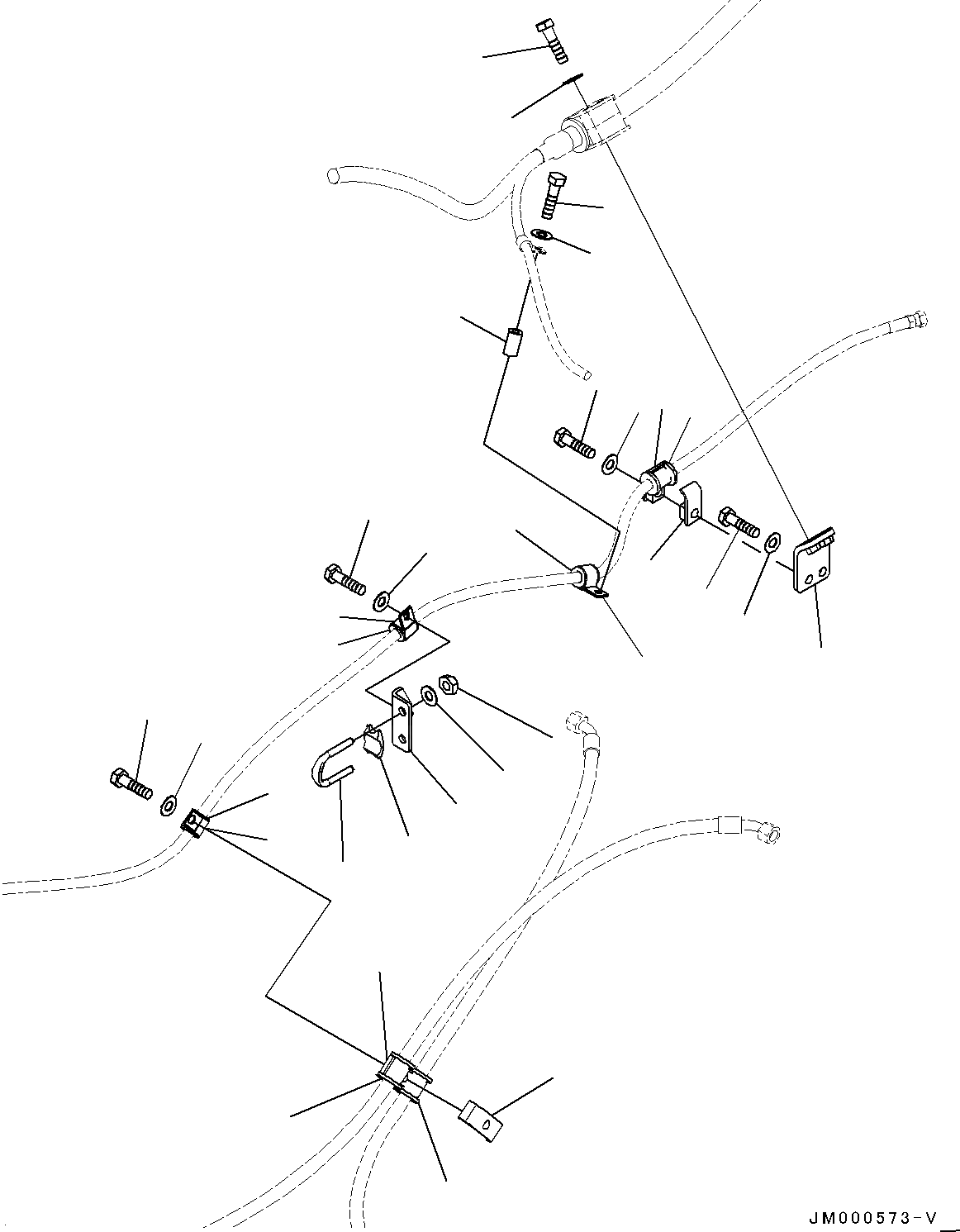 JM000573-V