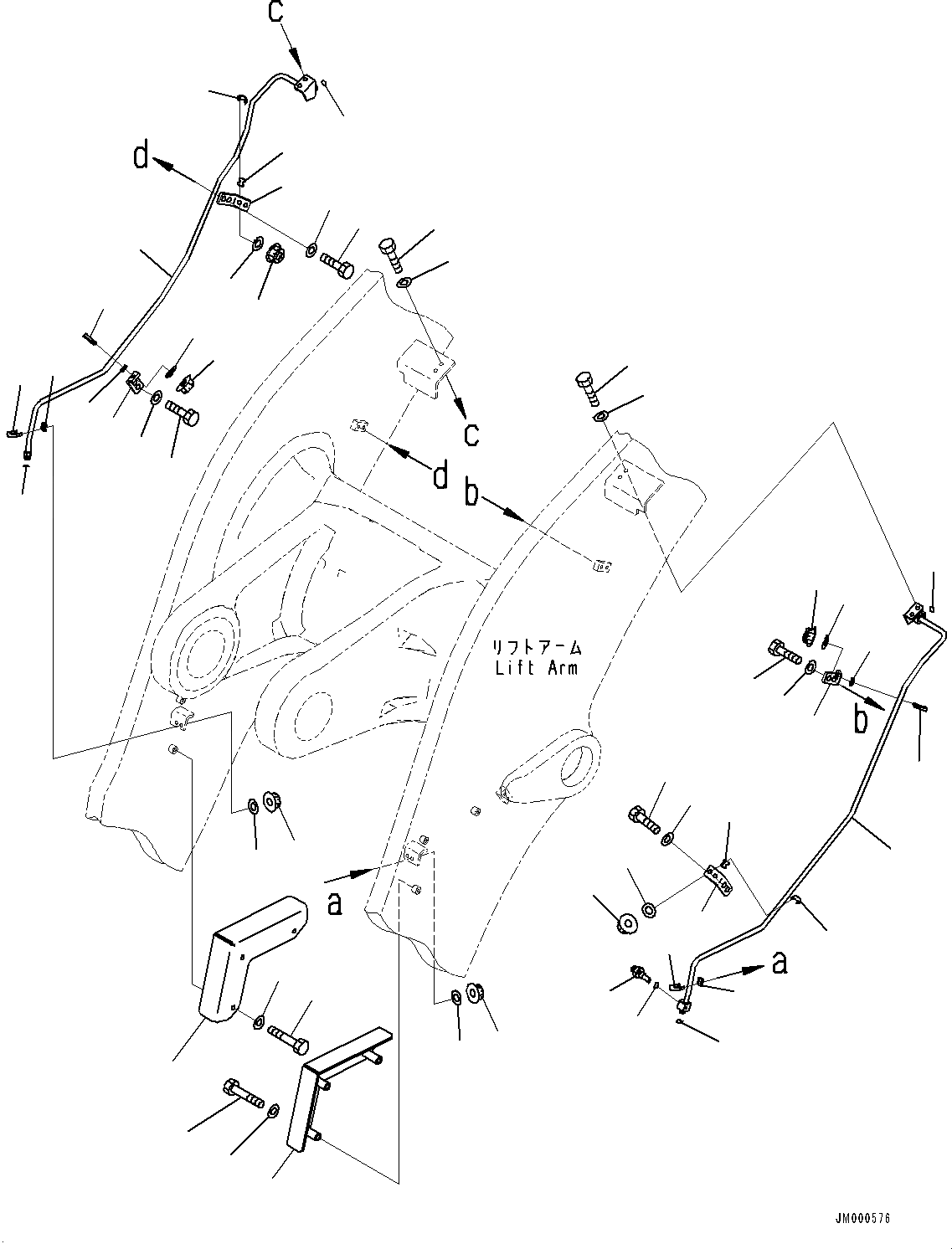 c

d

c

d

b

リフトアーム
Lift Arm

b

a

a

JM000576