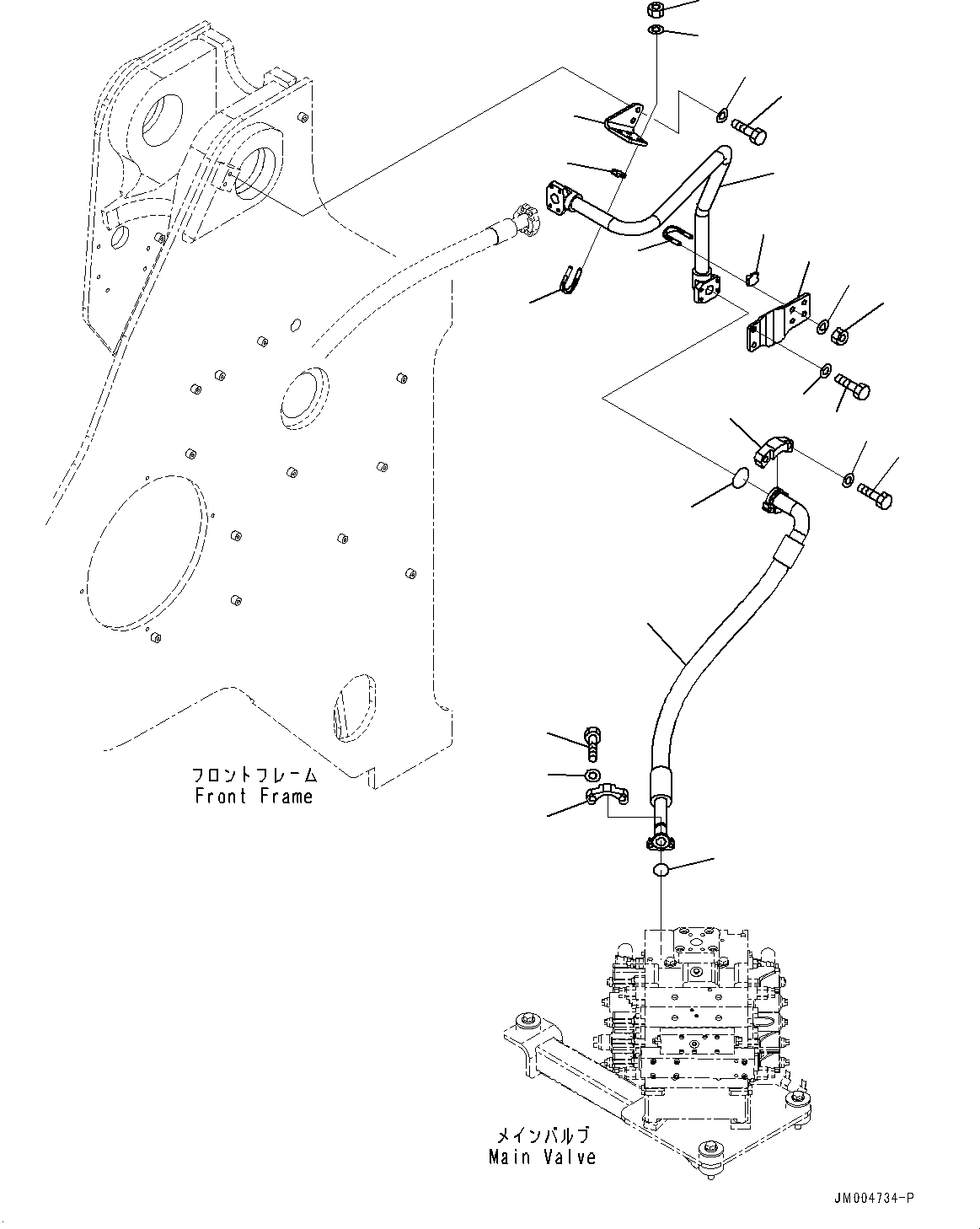 フロントフレーム
Front Frame

メインバルブ
Main Valve

JM004734-P