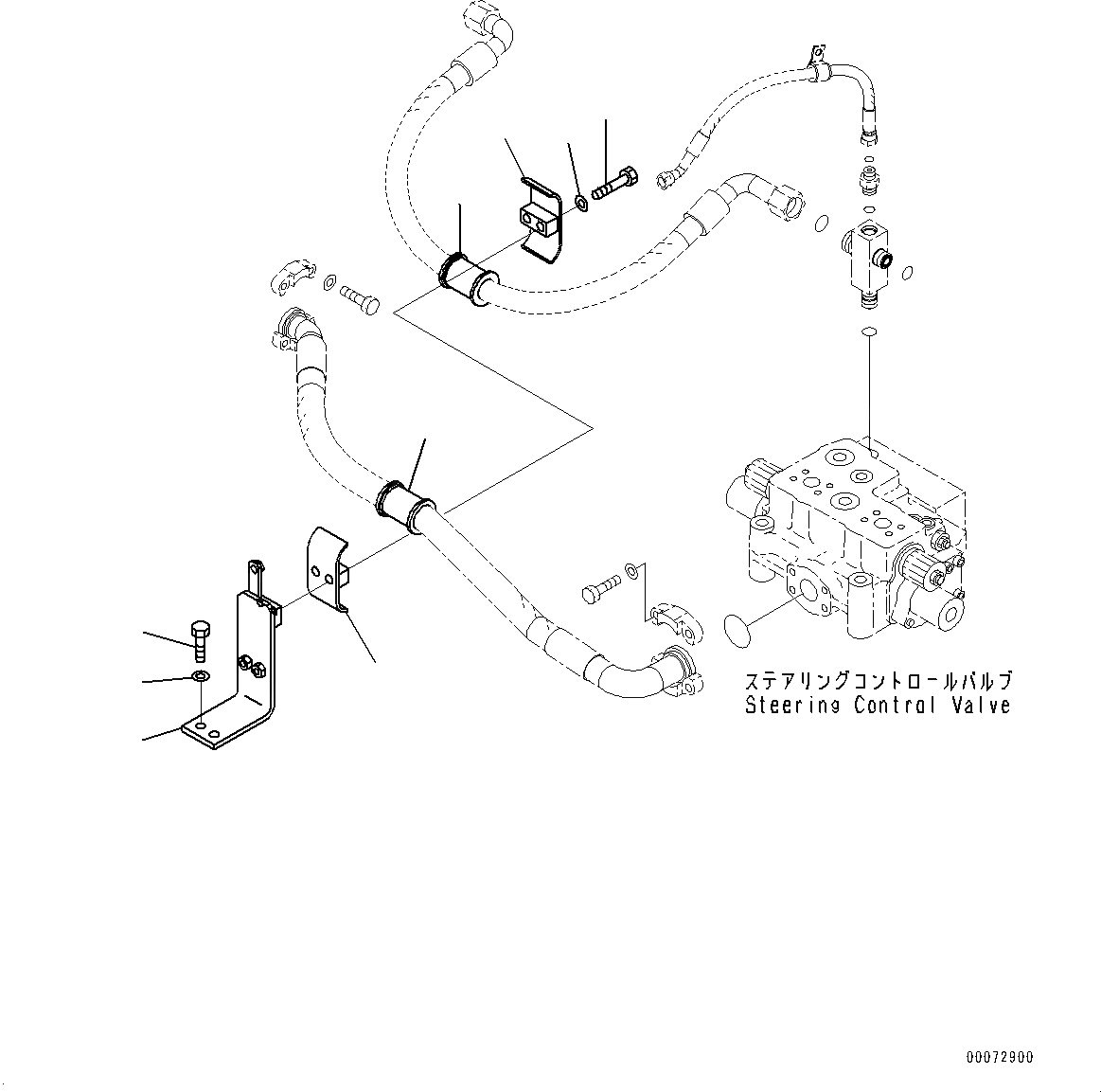 ステアリングコントロールバルブ
Steering Control Valve

00072900