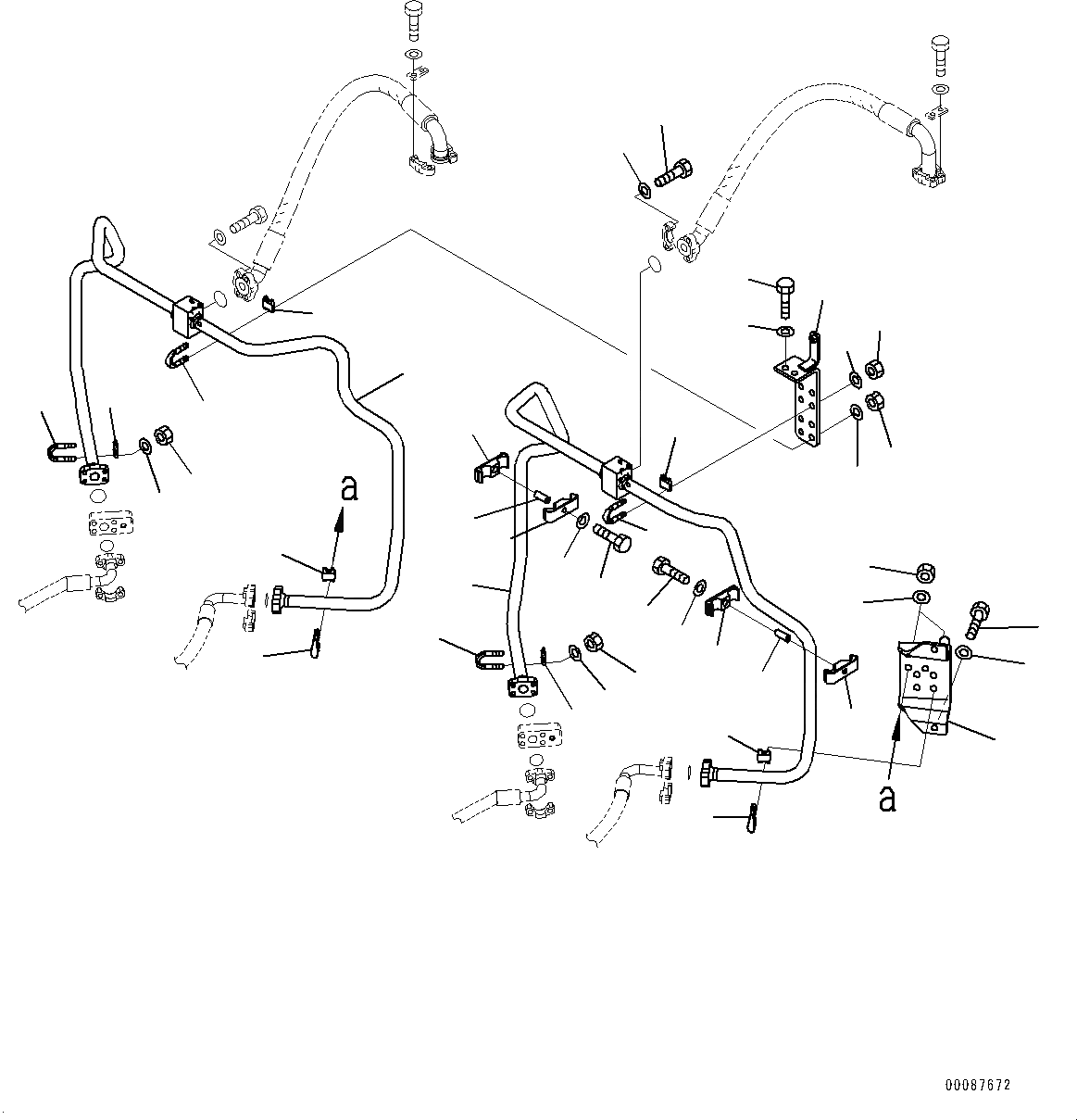 a

a

00087672