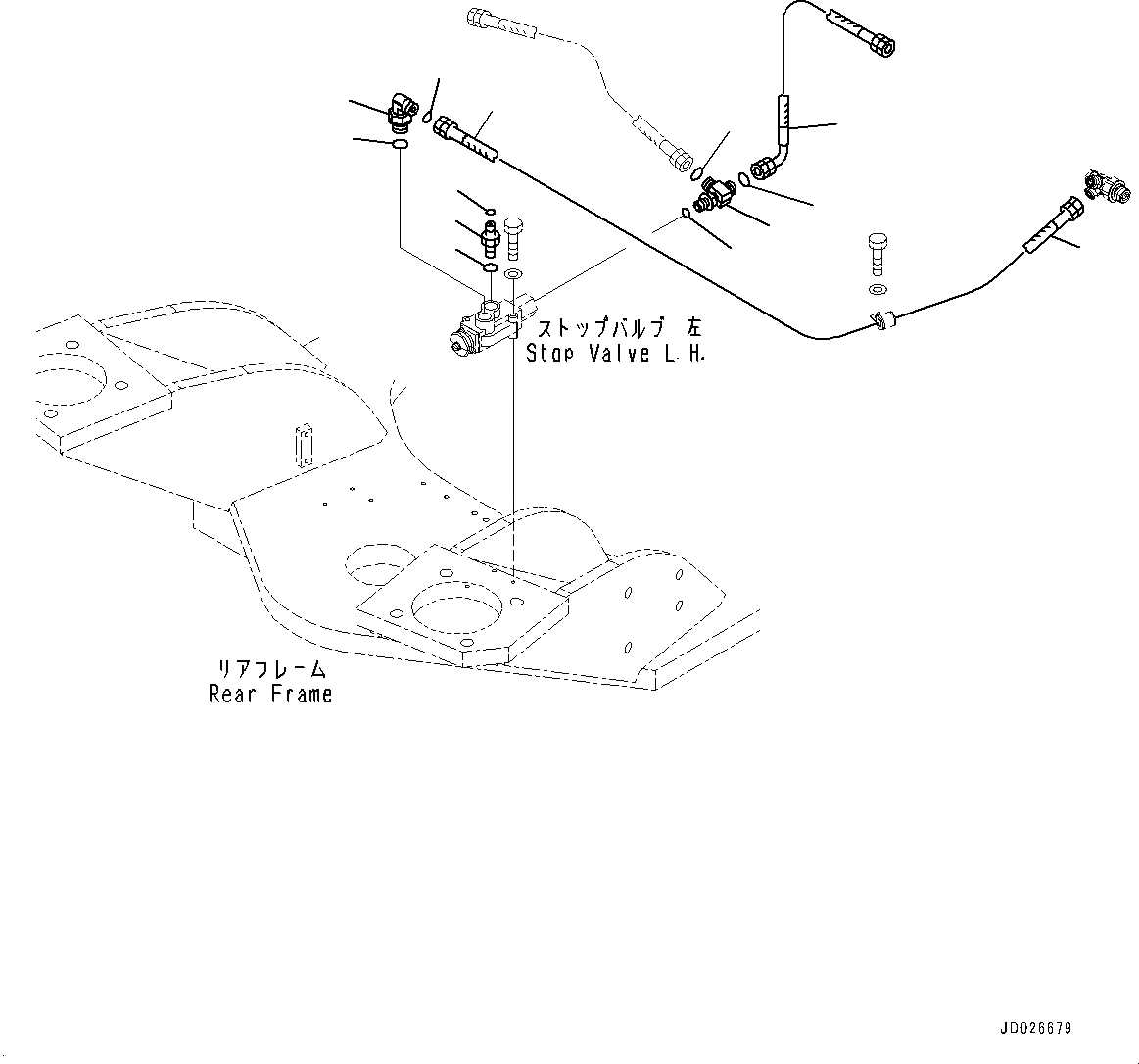 ストップバルブ 左
Stop Valve L.H.

リアフレーム
Rear Frame

JD026679