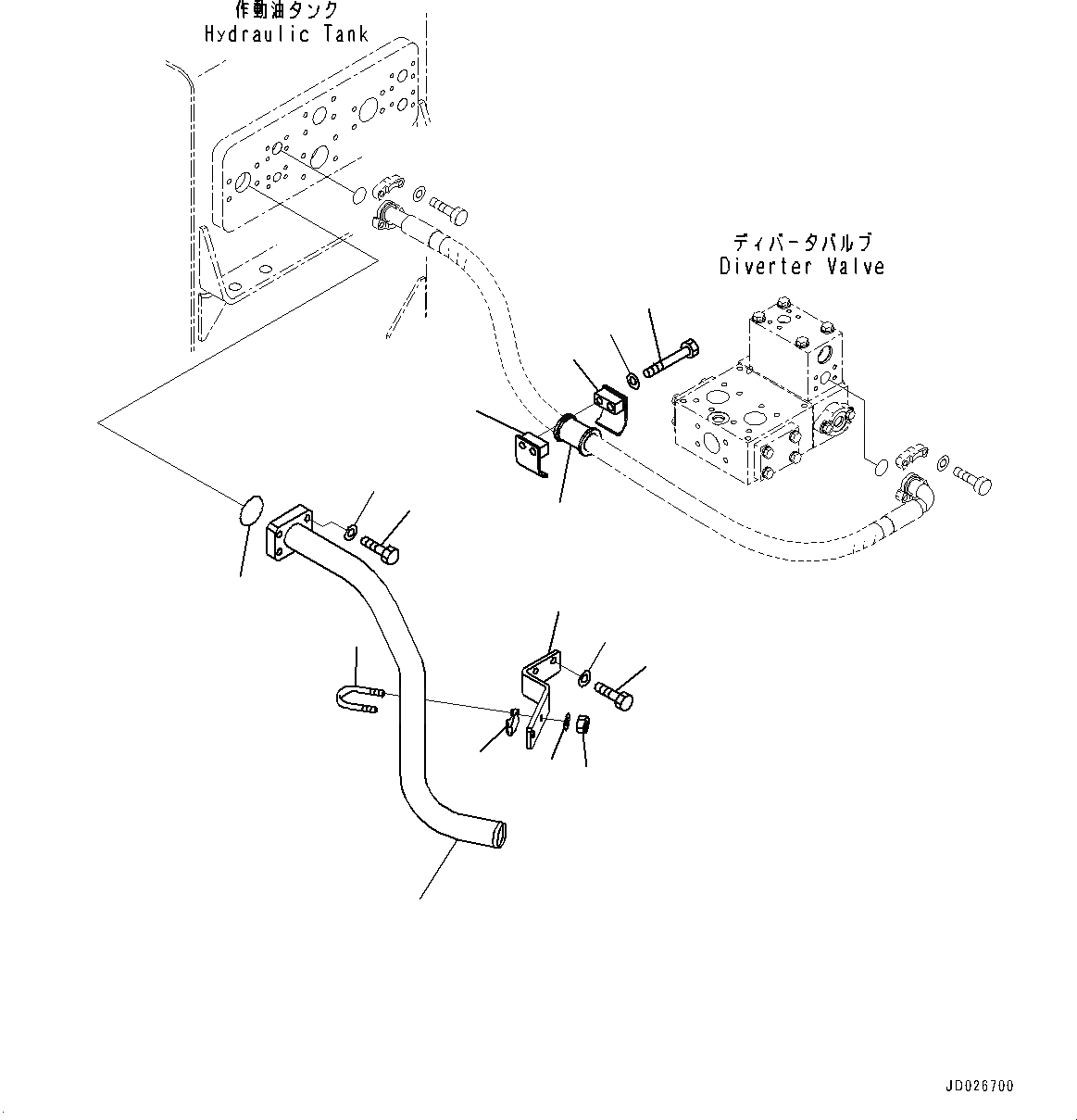 作動油タンク
Hydraulic Tank

ディバータバルブ
Diverter Valve

JD026700