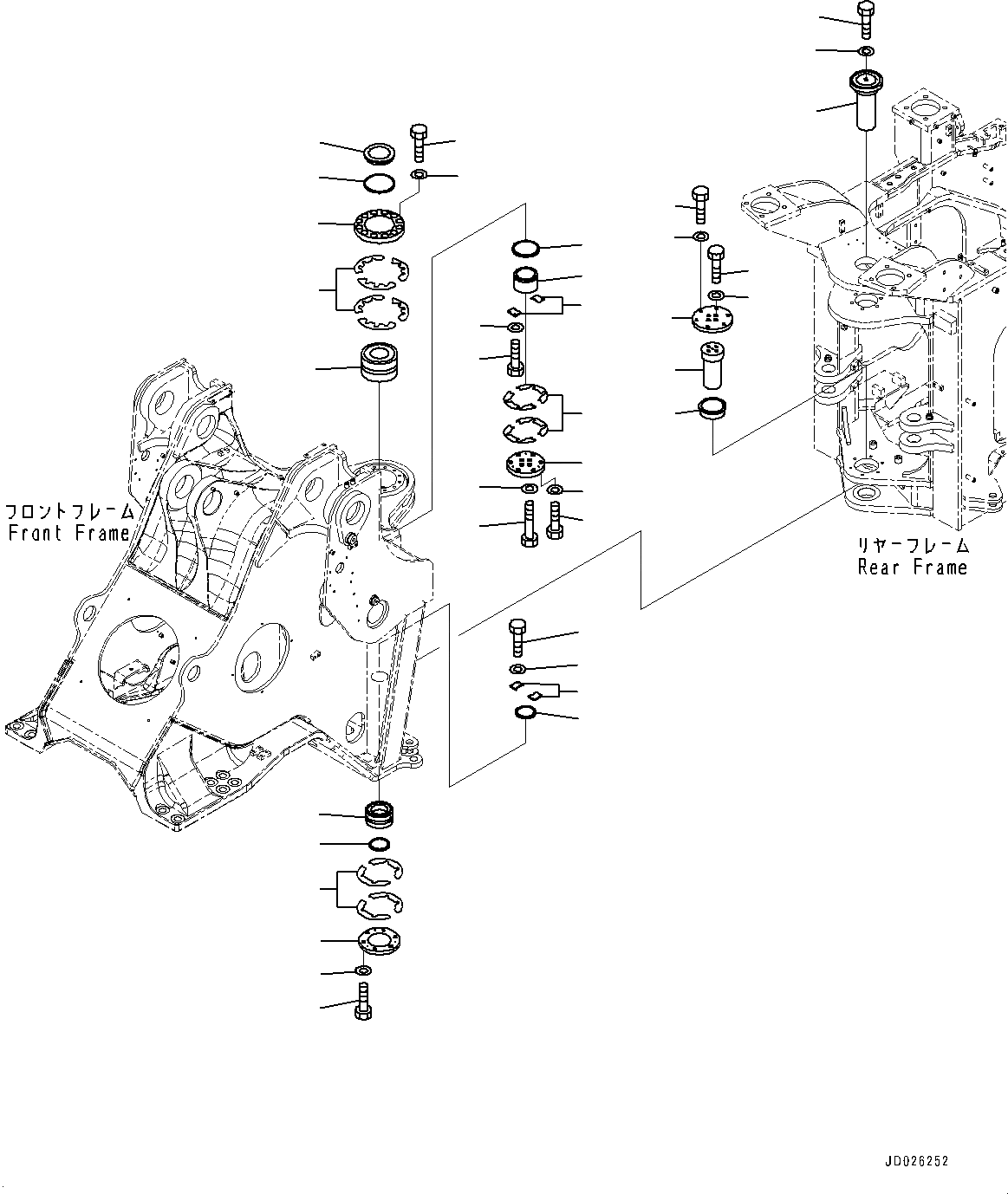 フロントフレーム
Front Frame

リヤーフレーム
Rear Frame

JD026252