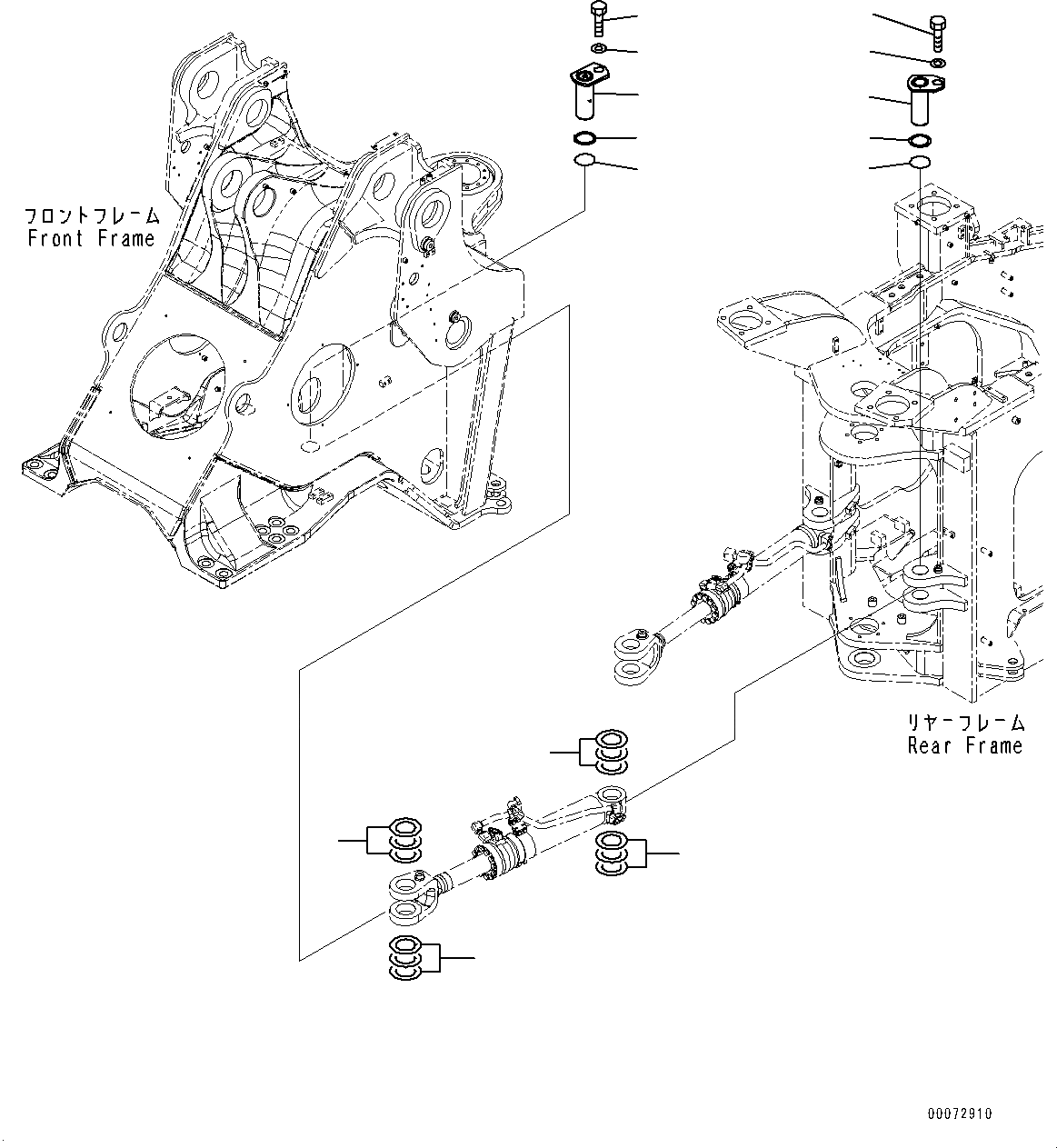 フロントフレーム
Front Frame

リヤーフレーム
Rear Frame

00072910