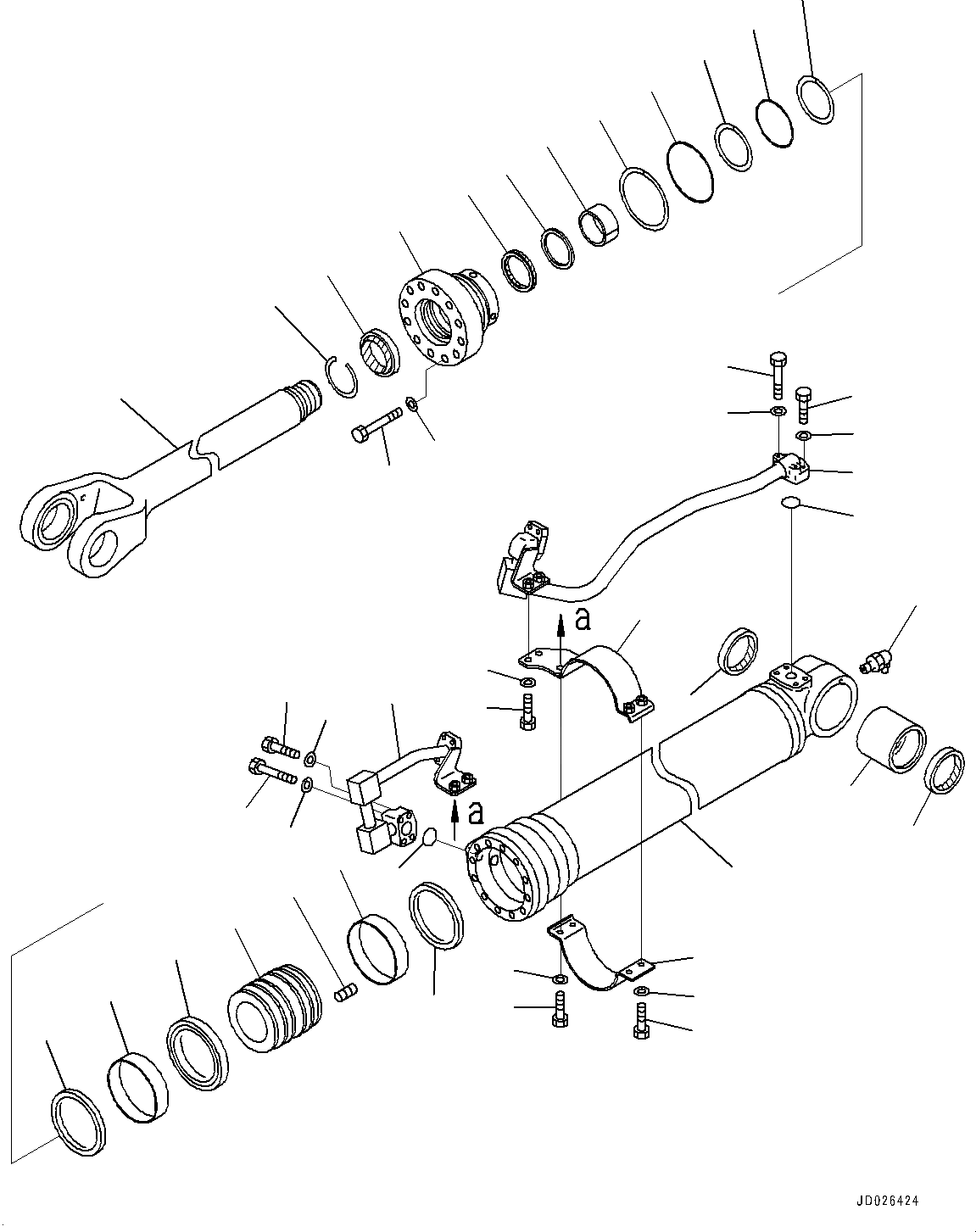 a

a

JD026424