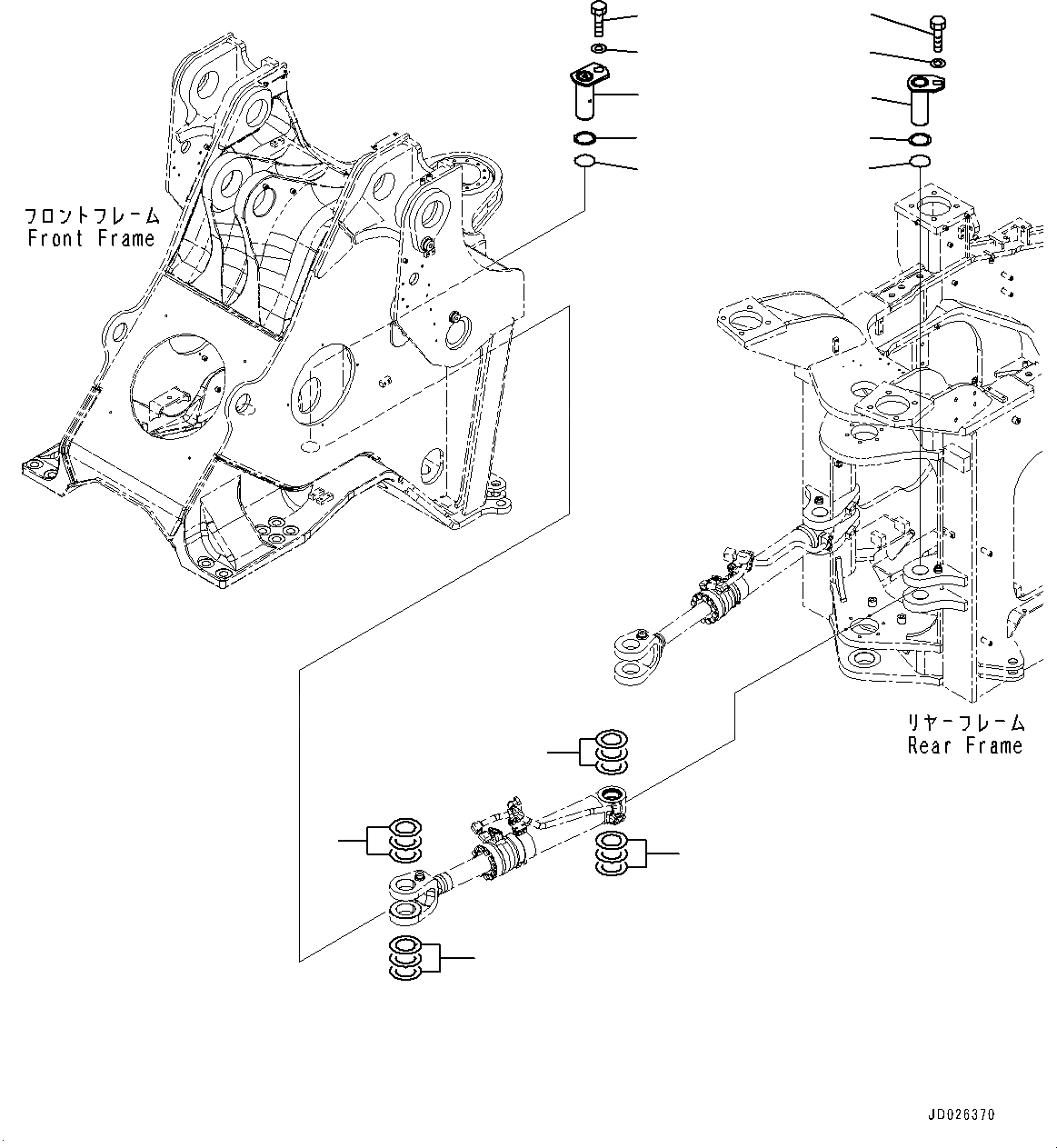 フロントフレーム
Front Frame

リヤーフレーム
Rear Frame

JD026370