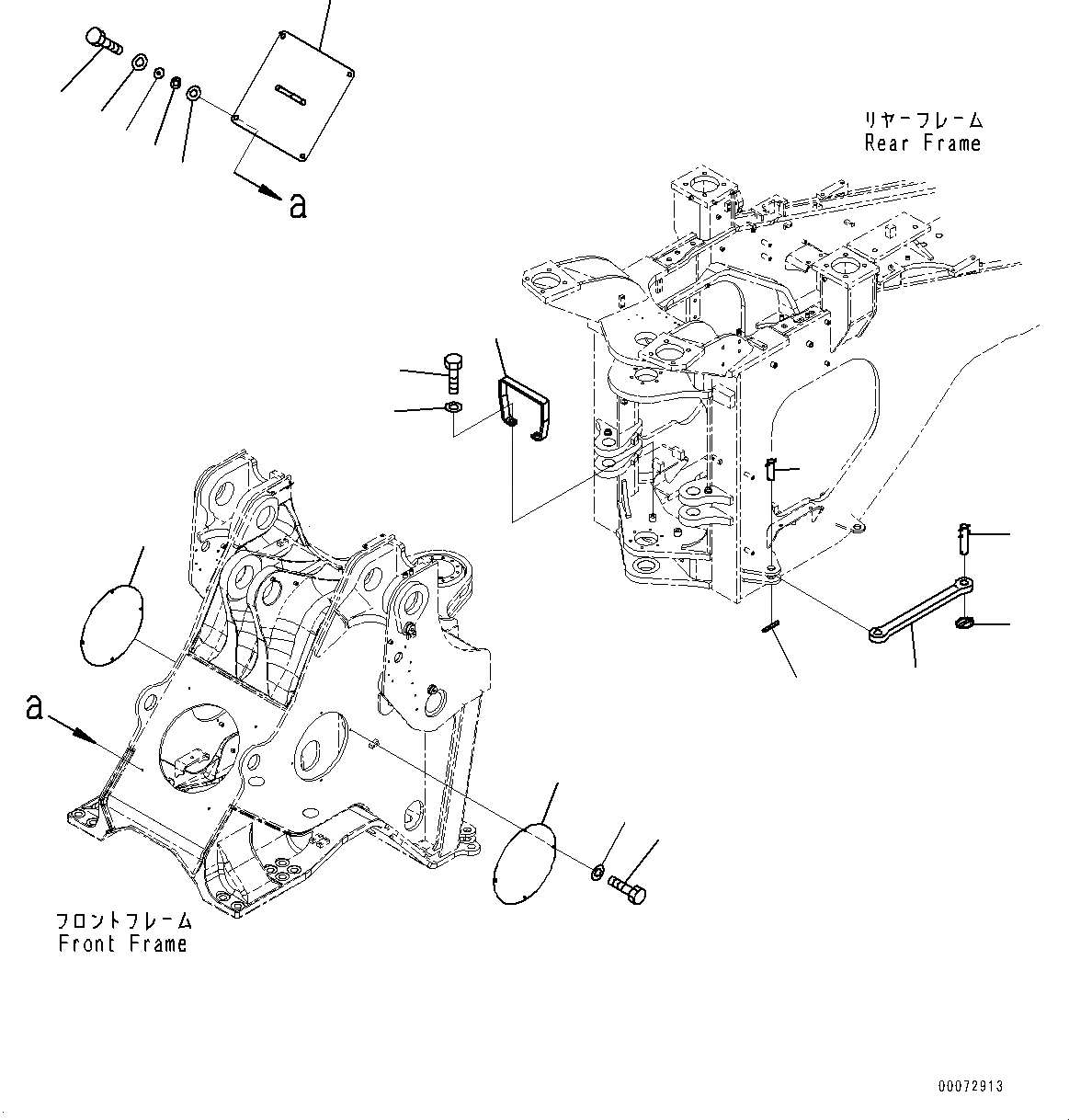 a

リヤーフレーム
Rear Frame

a

フロントフレーム
Front Frame

00072913