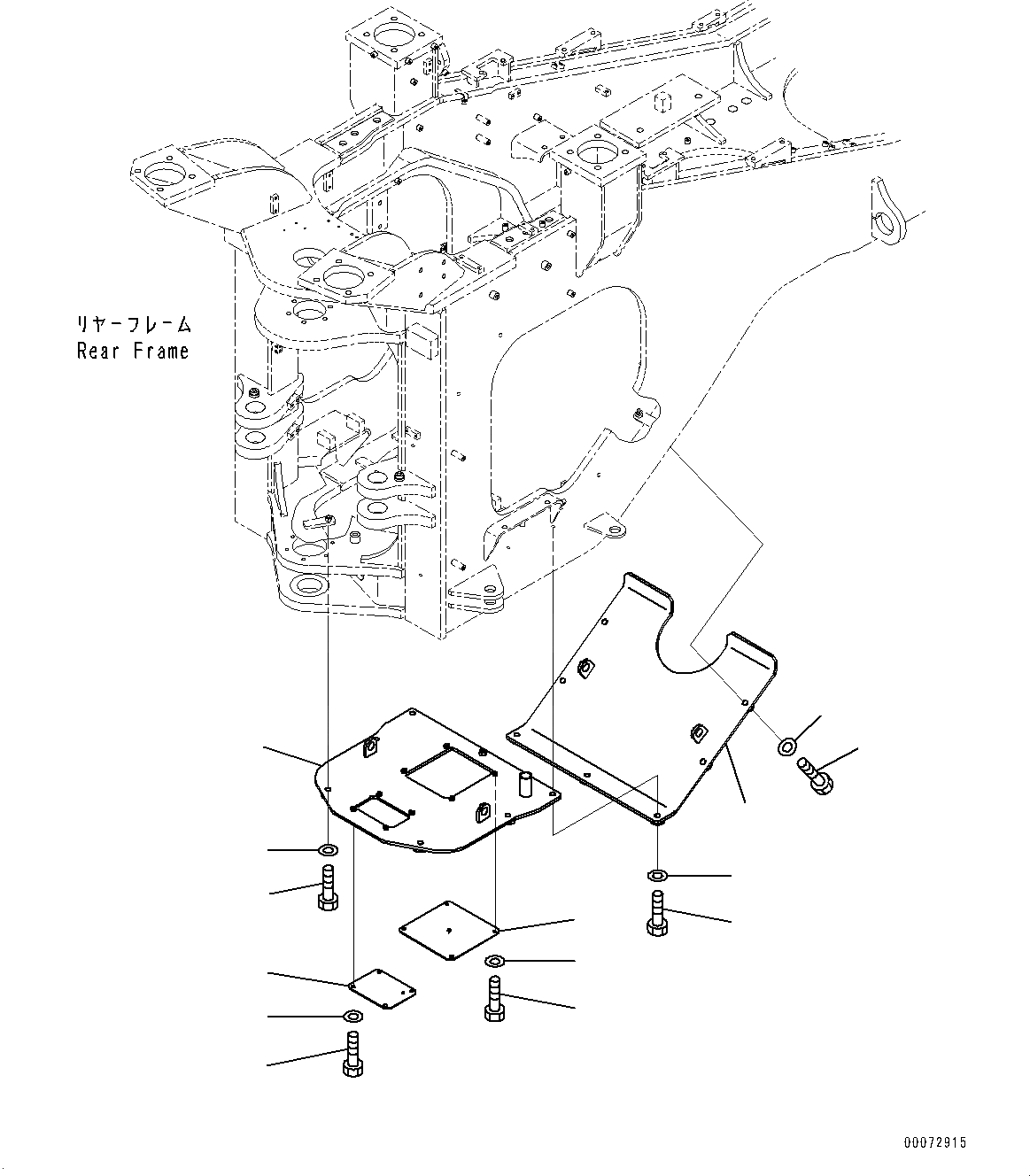 リヤーフレーム
Rear Frame

00072915