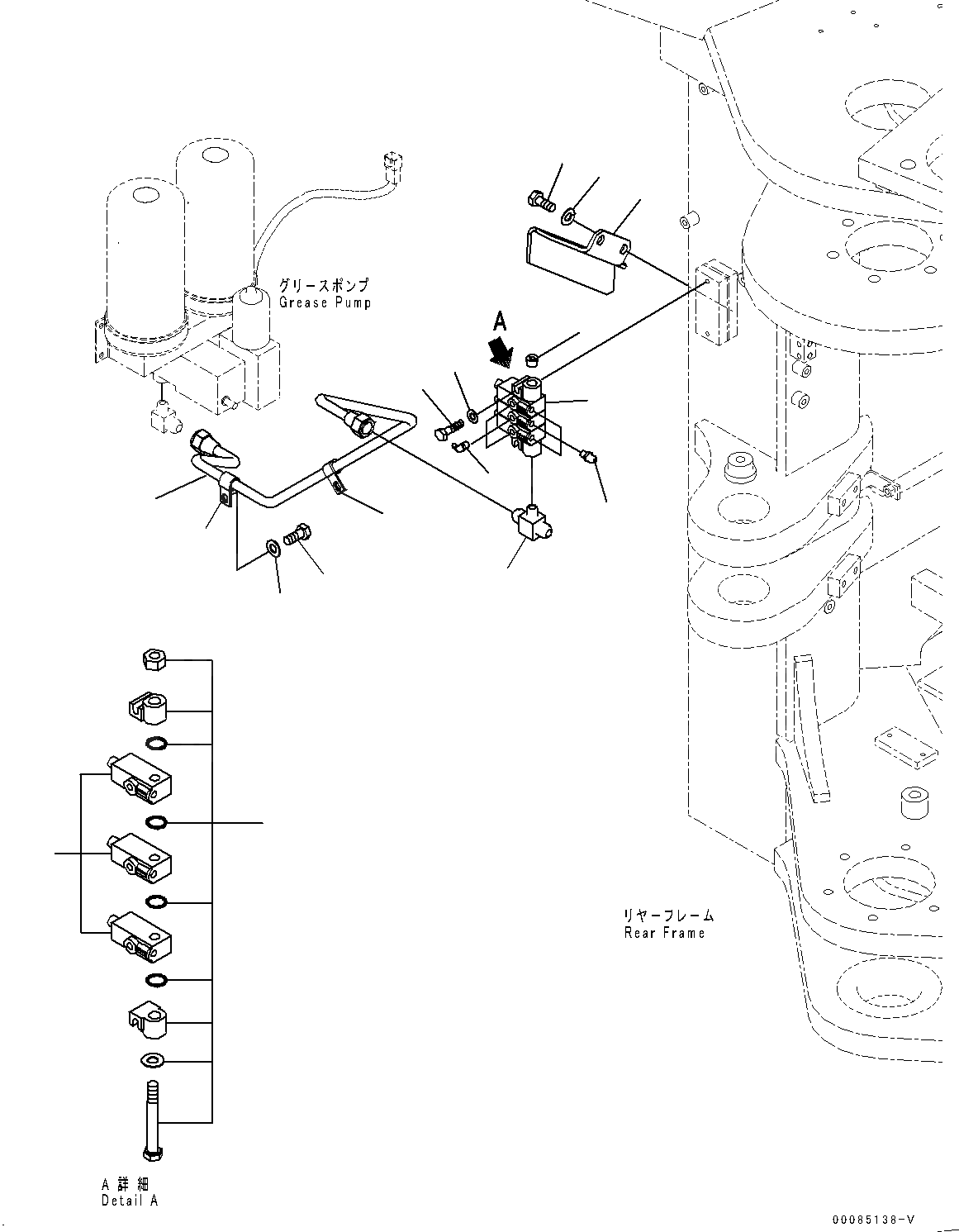 グリースポンプ
Grease Pump

A

リヤーフレーム
Rear Frame

A 詳細
Detail A

00085138-V