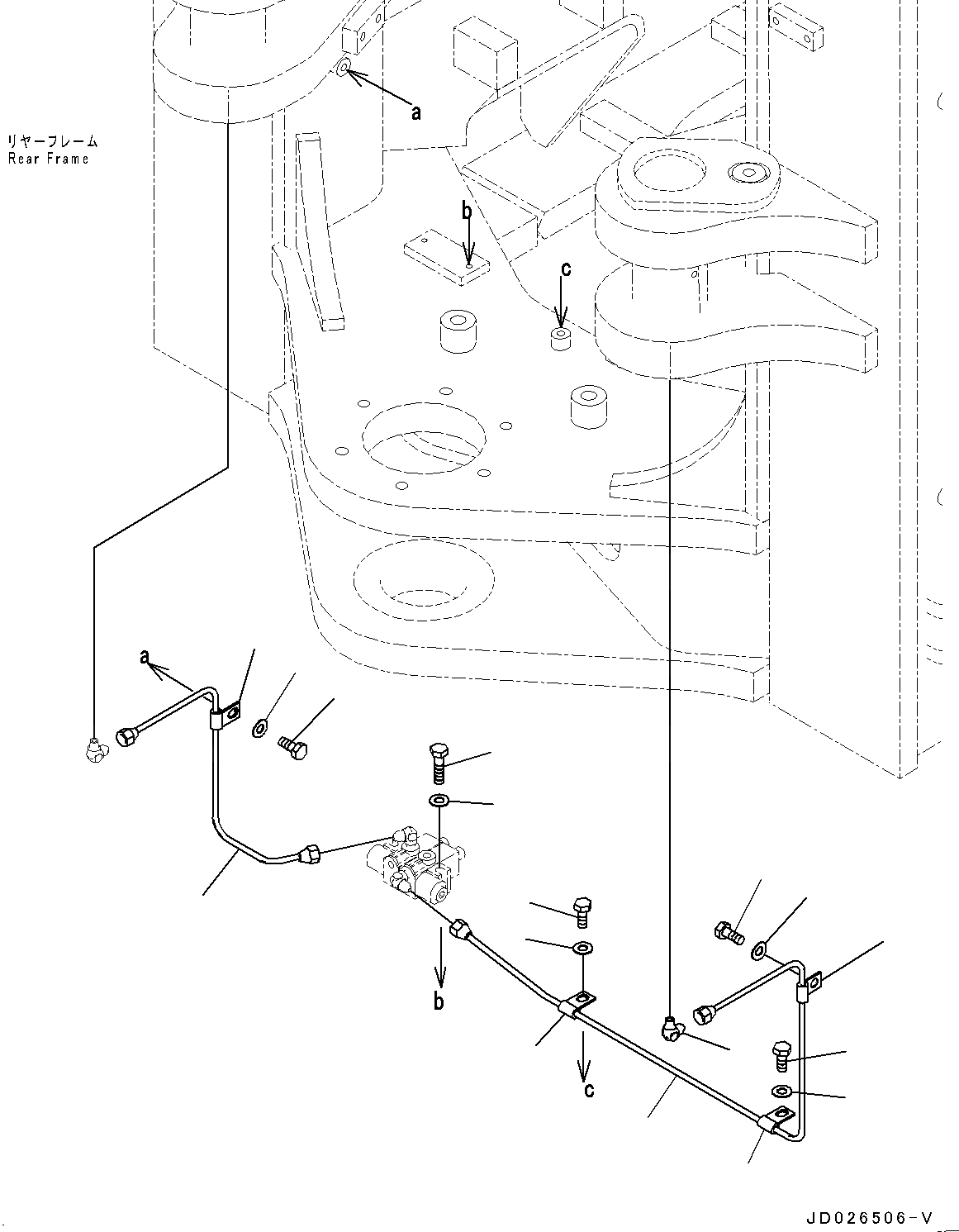 リヤーフレーム
Rear Frame

a

b

c

a

b

c

JD026506-V