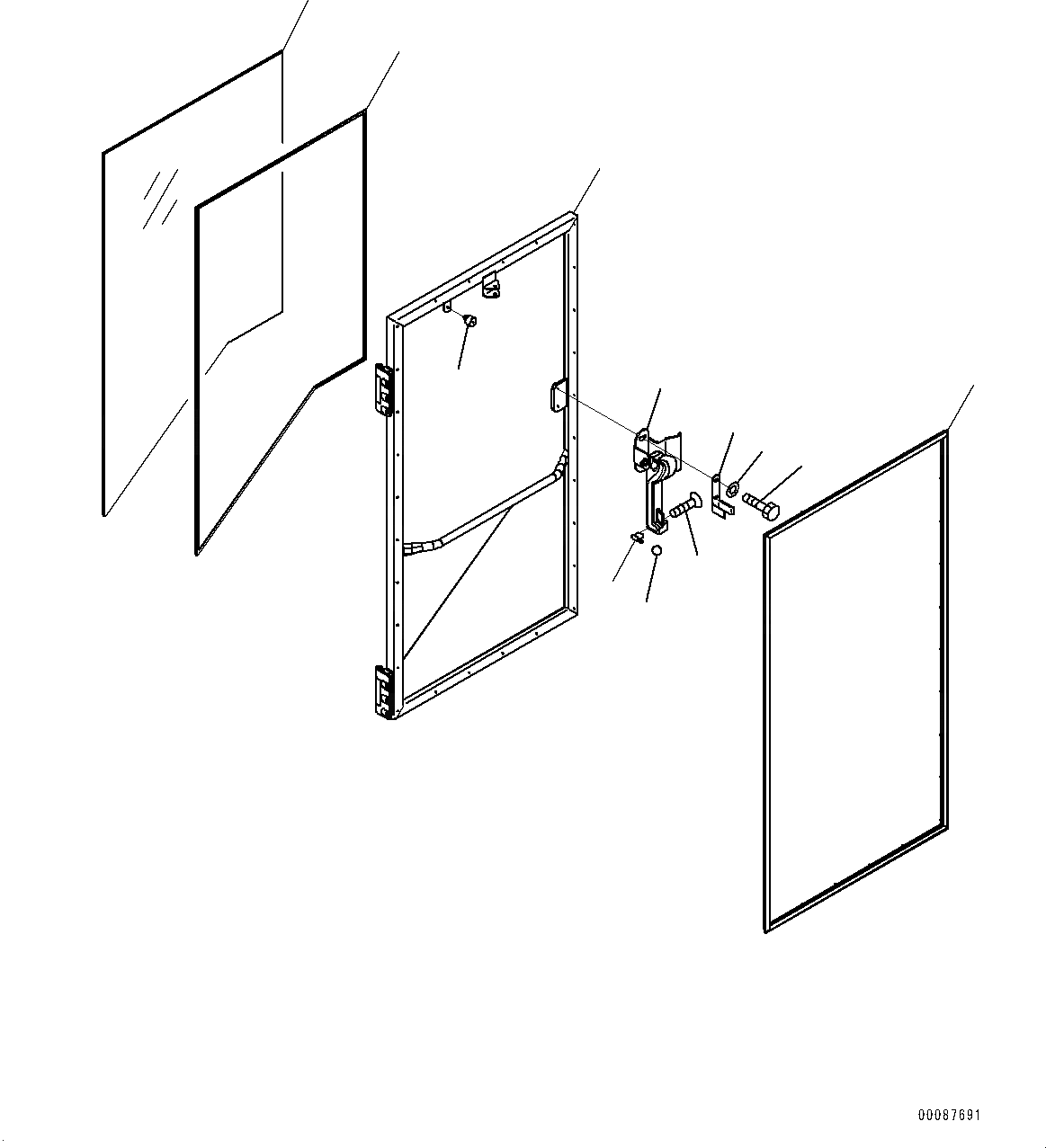 00087691