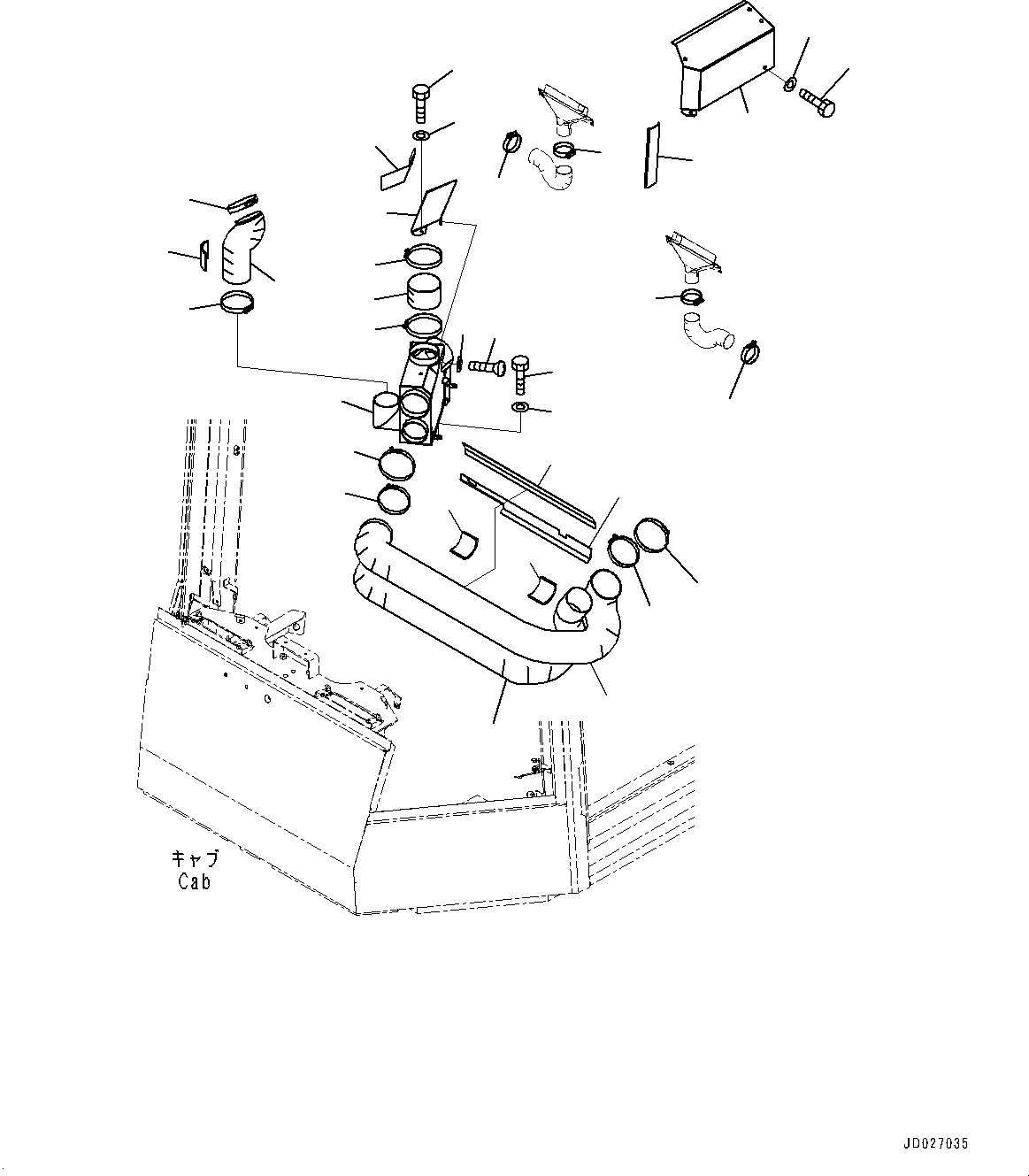 キャブ
Cab

JD027035