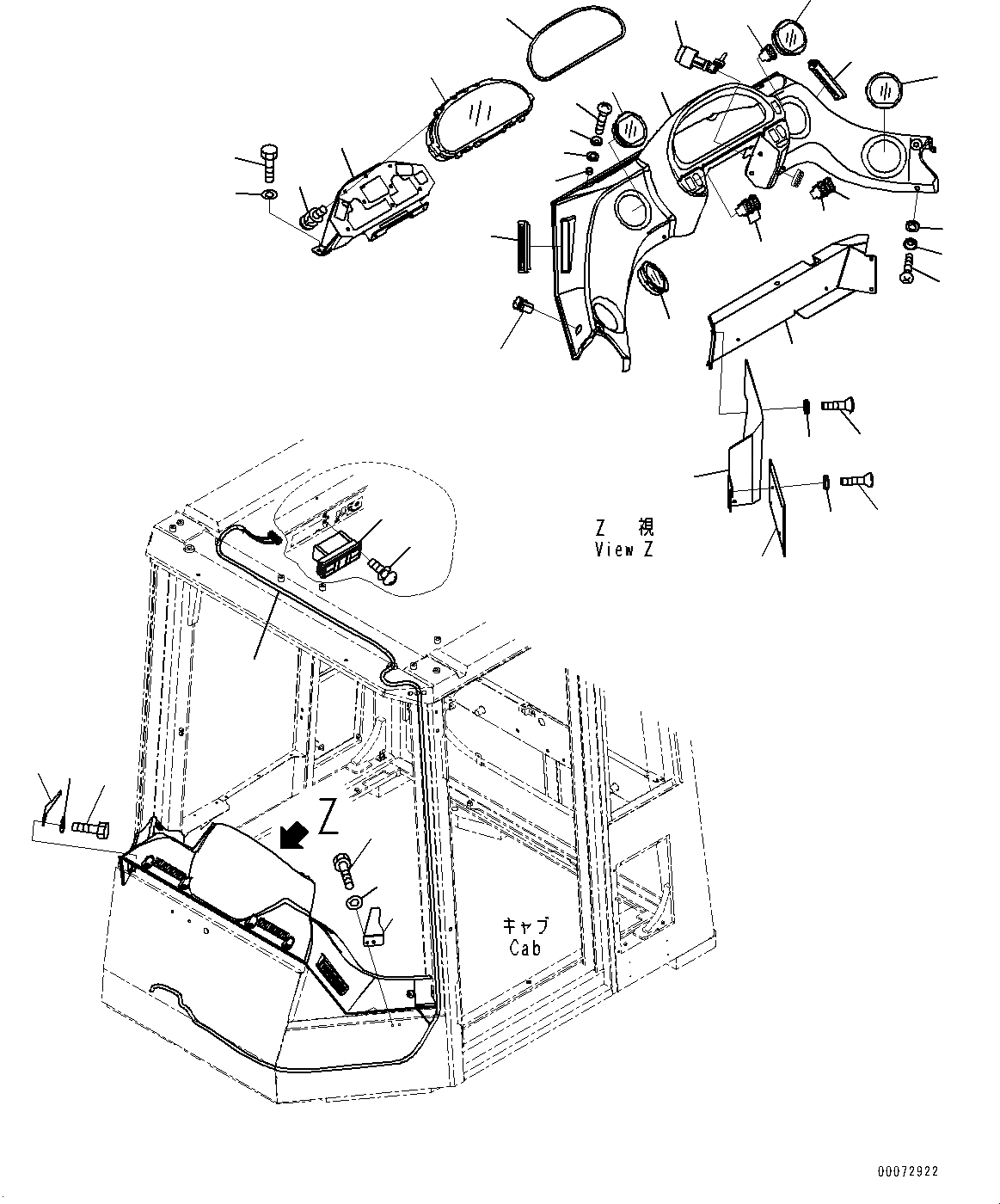 Z 視
View Z

Z

キャブ
Cab

00072922