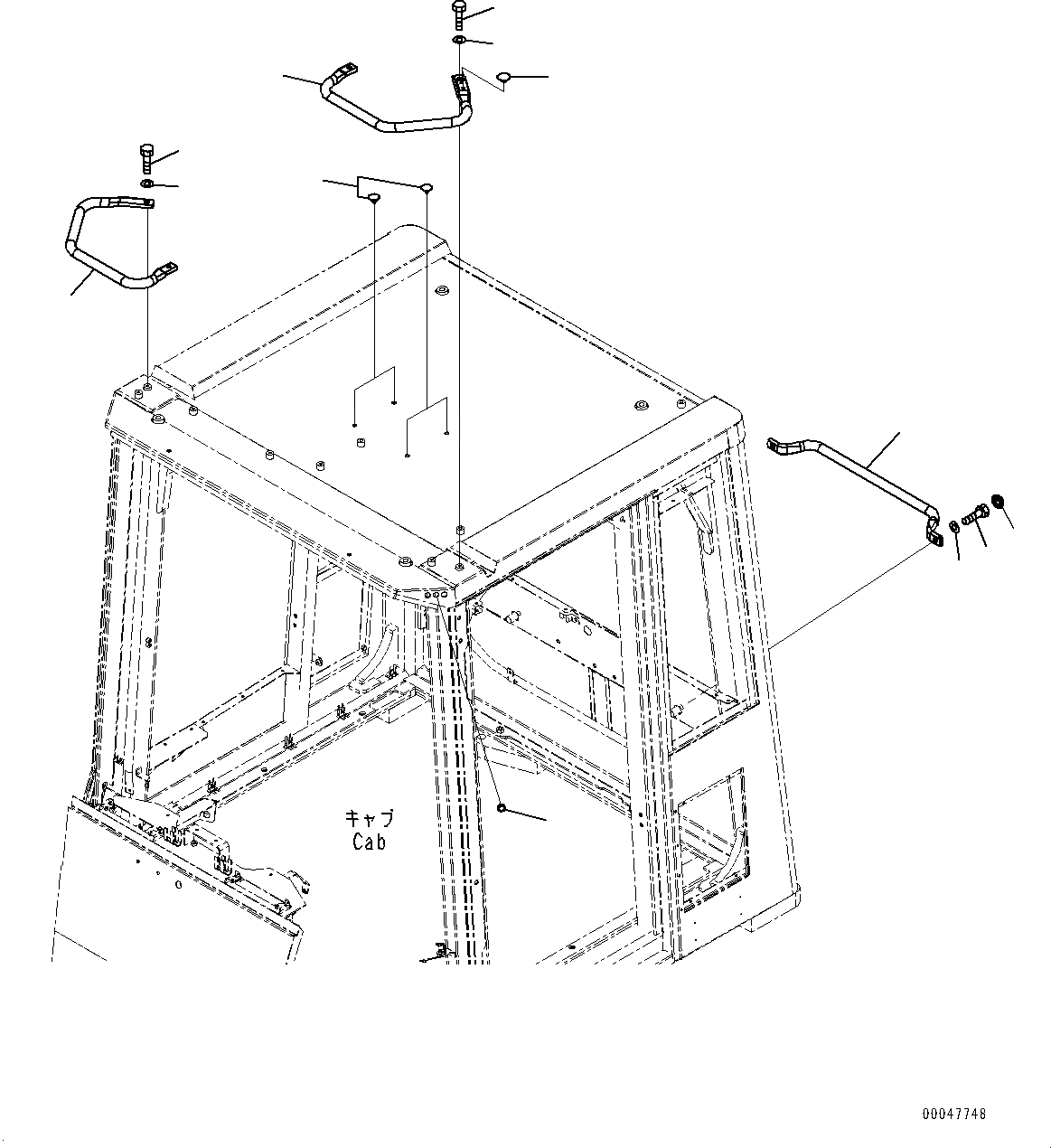 キャブ
Cab

00047748