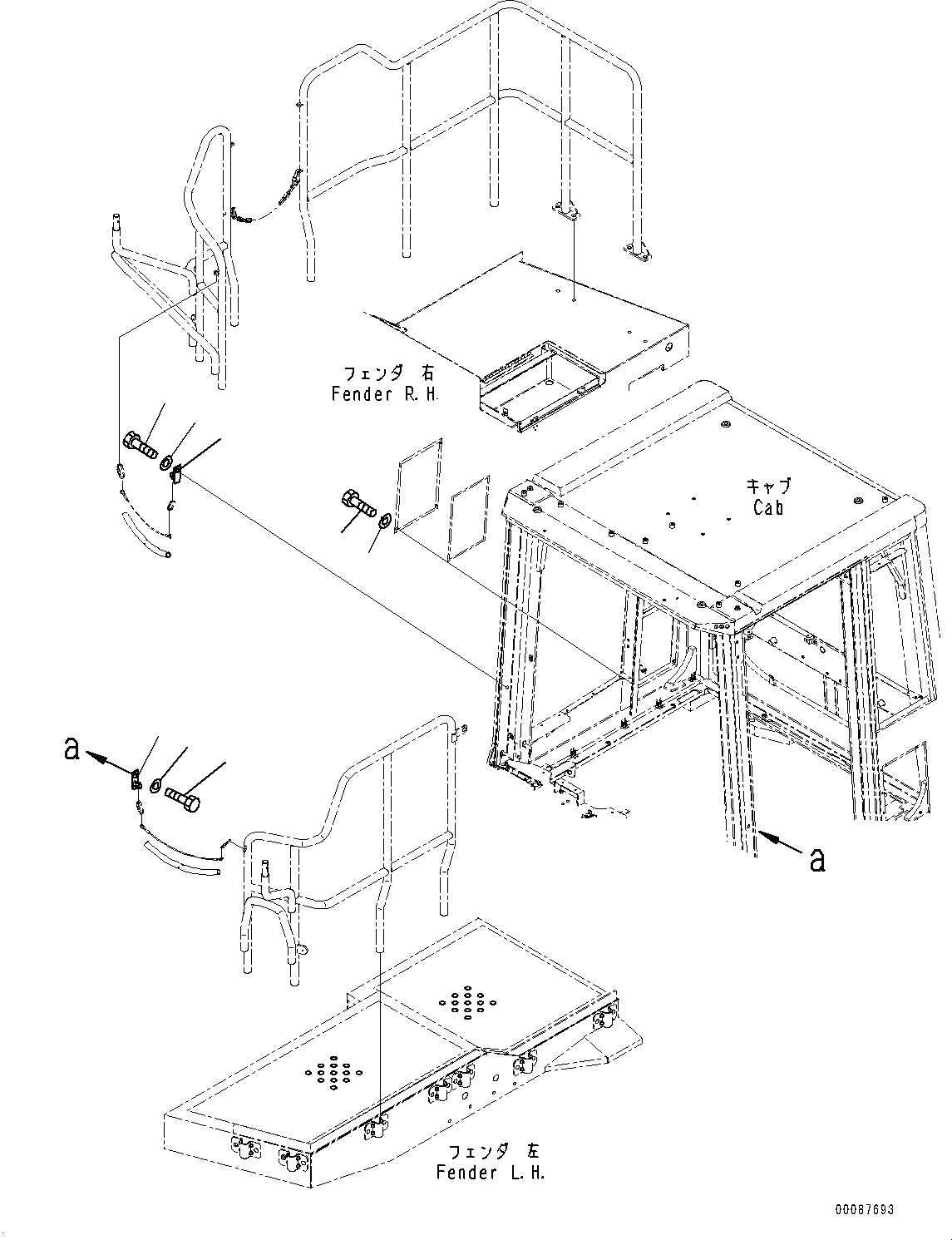 フェンダ 右
Fender R.H.

キャブ
Cab

a

a

フェンダ 左
Fender L.H.

00087693