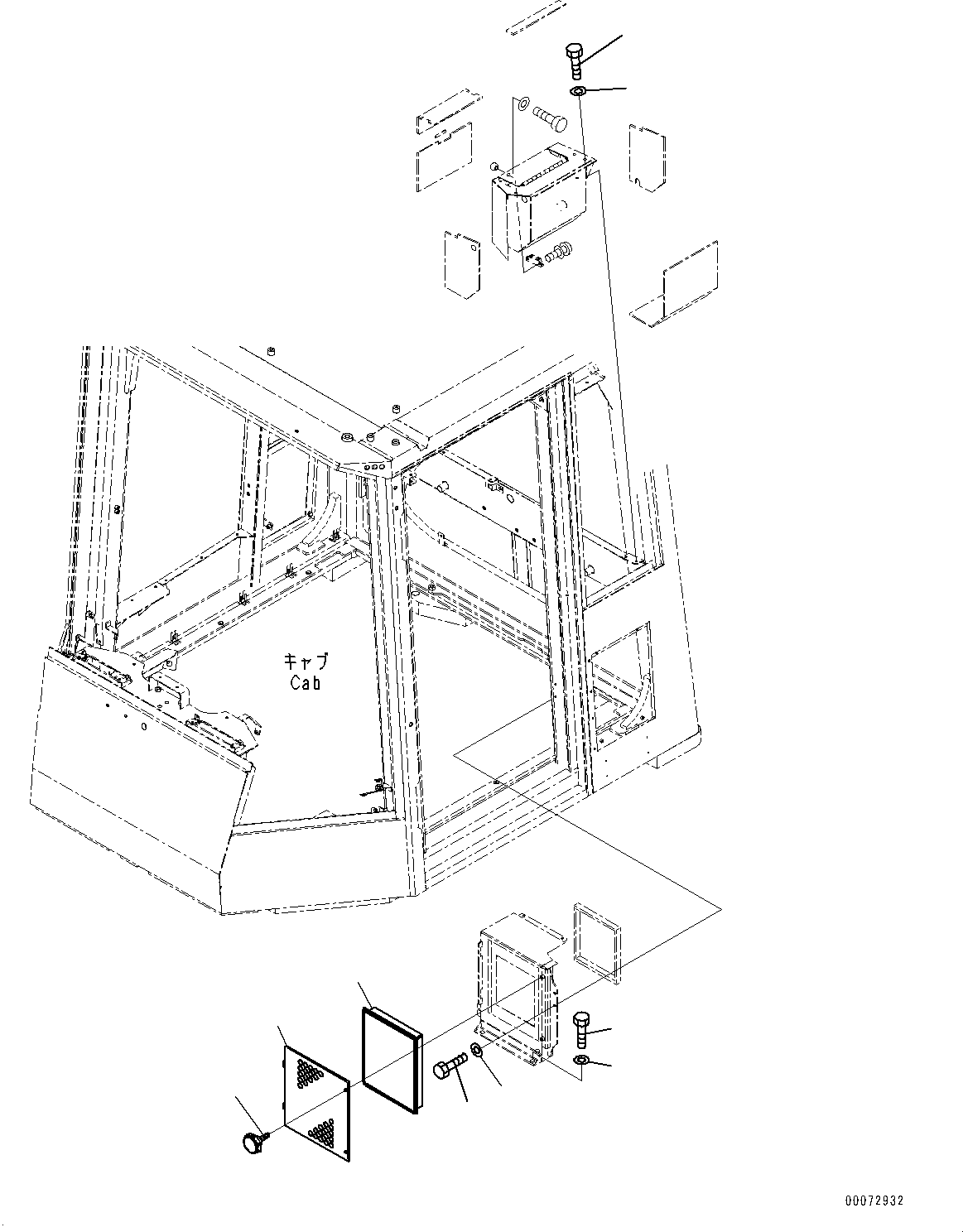 キャブ
Cab

00072932