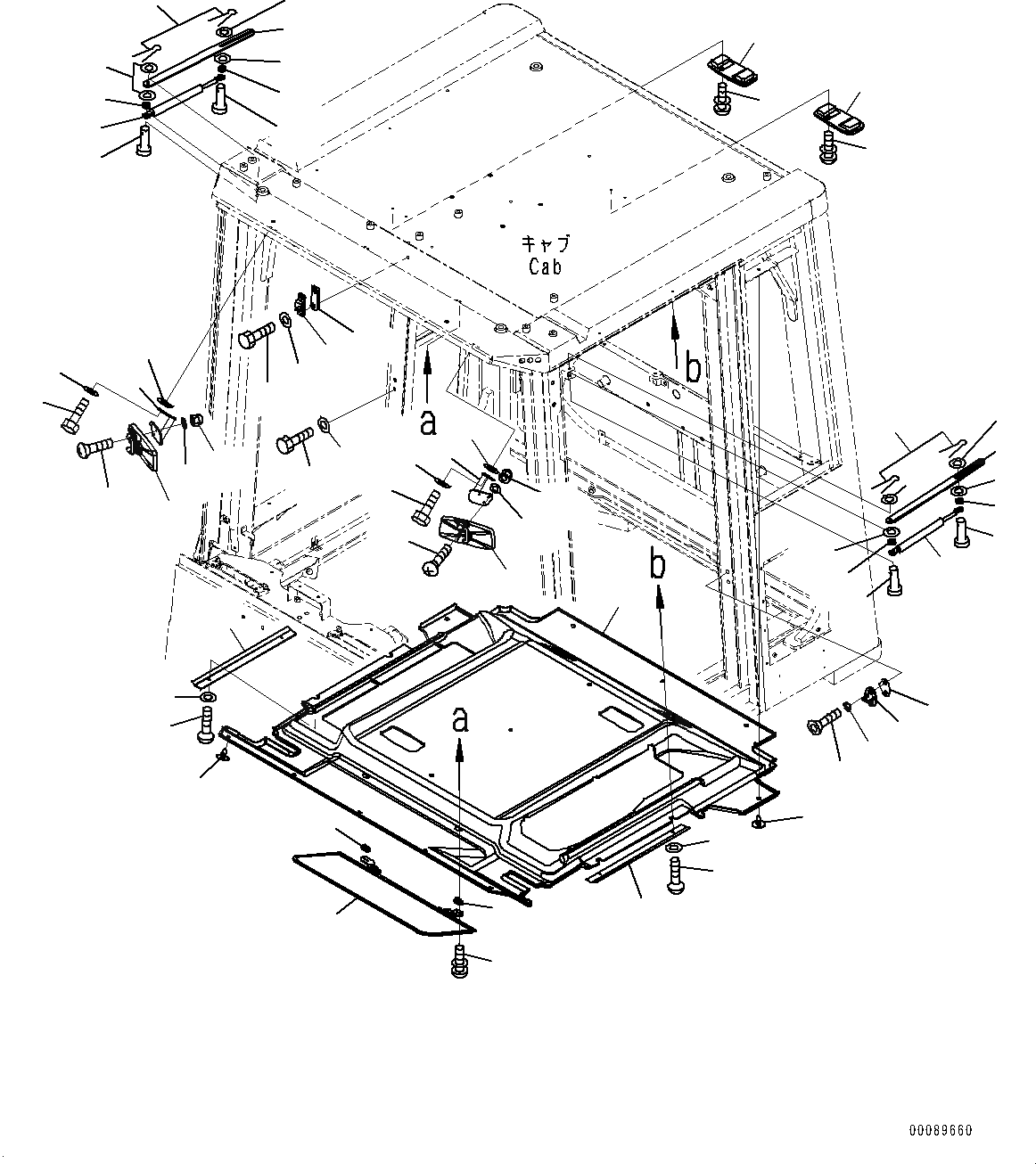 キャブ
Cab

b

a

b

a

00089660