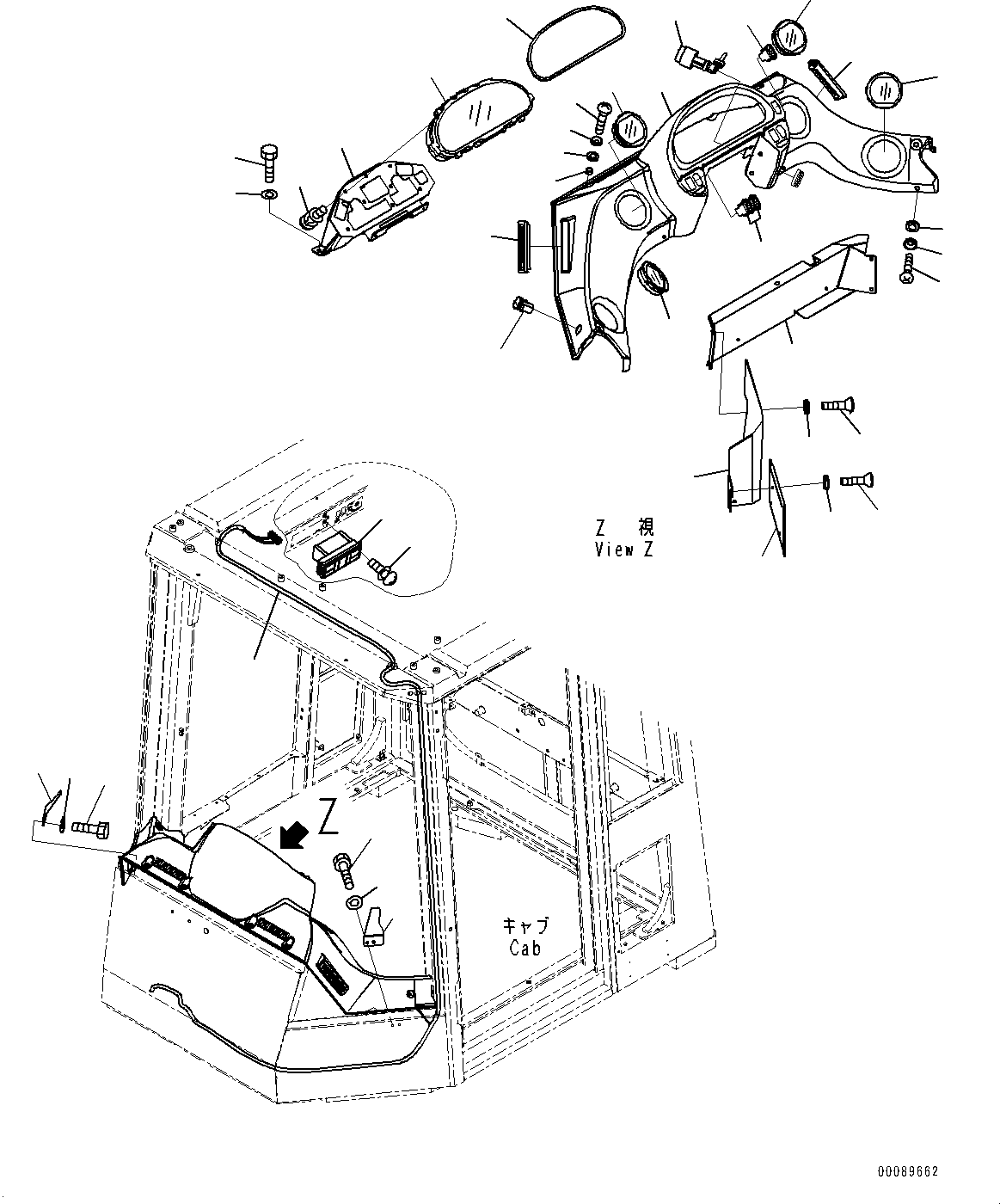 Z 視
View Z

Z

キャブ
Cab

00089662