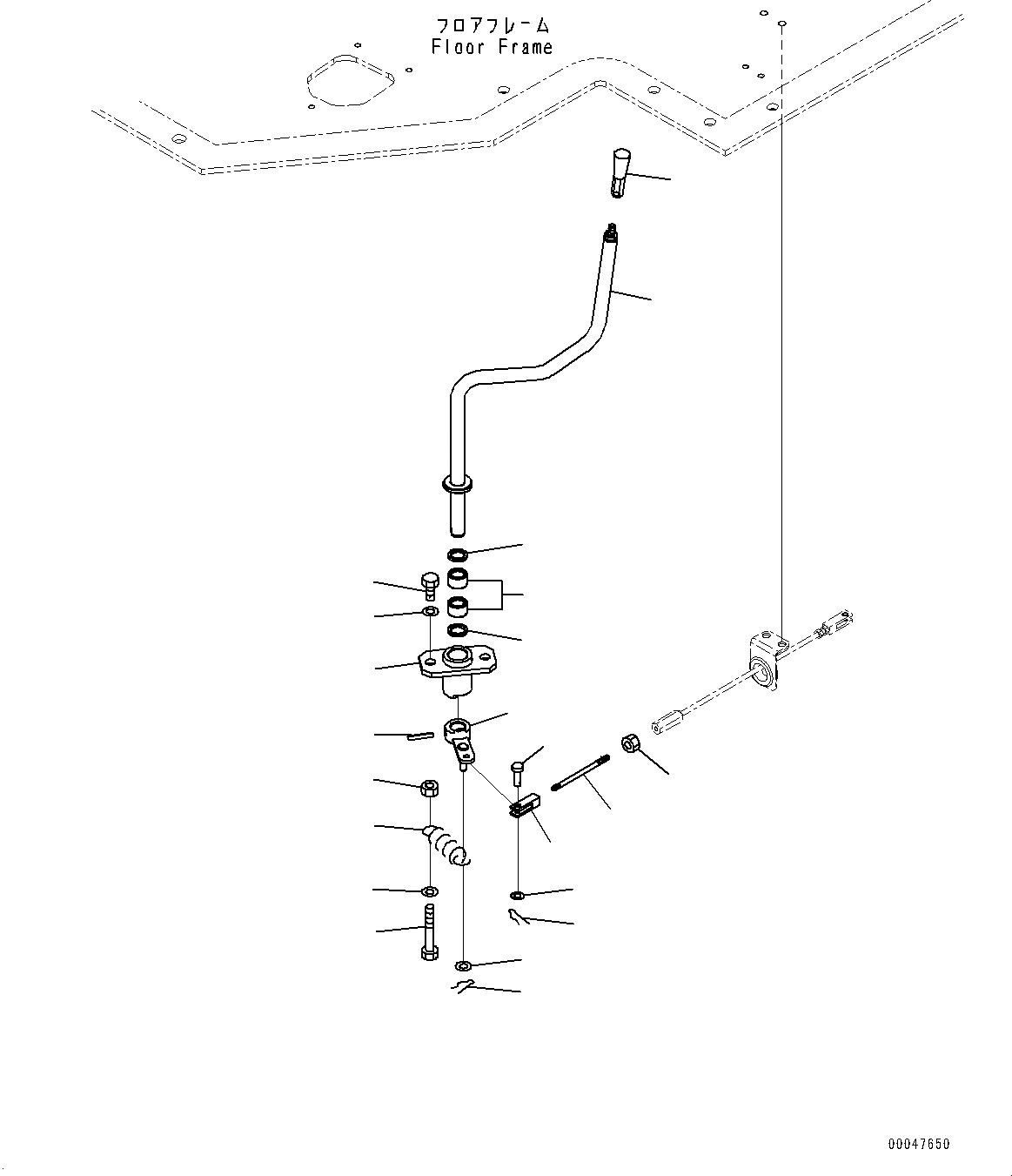 フロアフレーム
Floor Frame

00047650