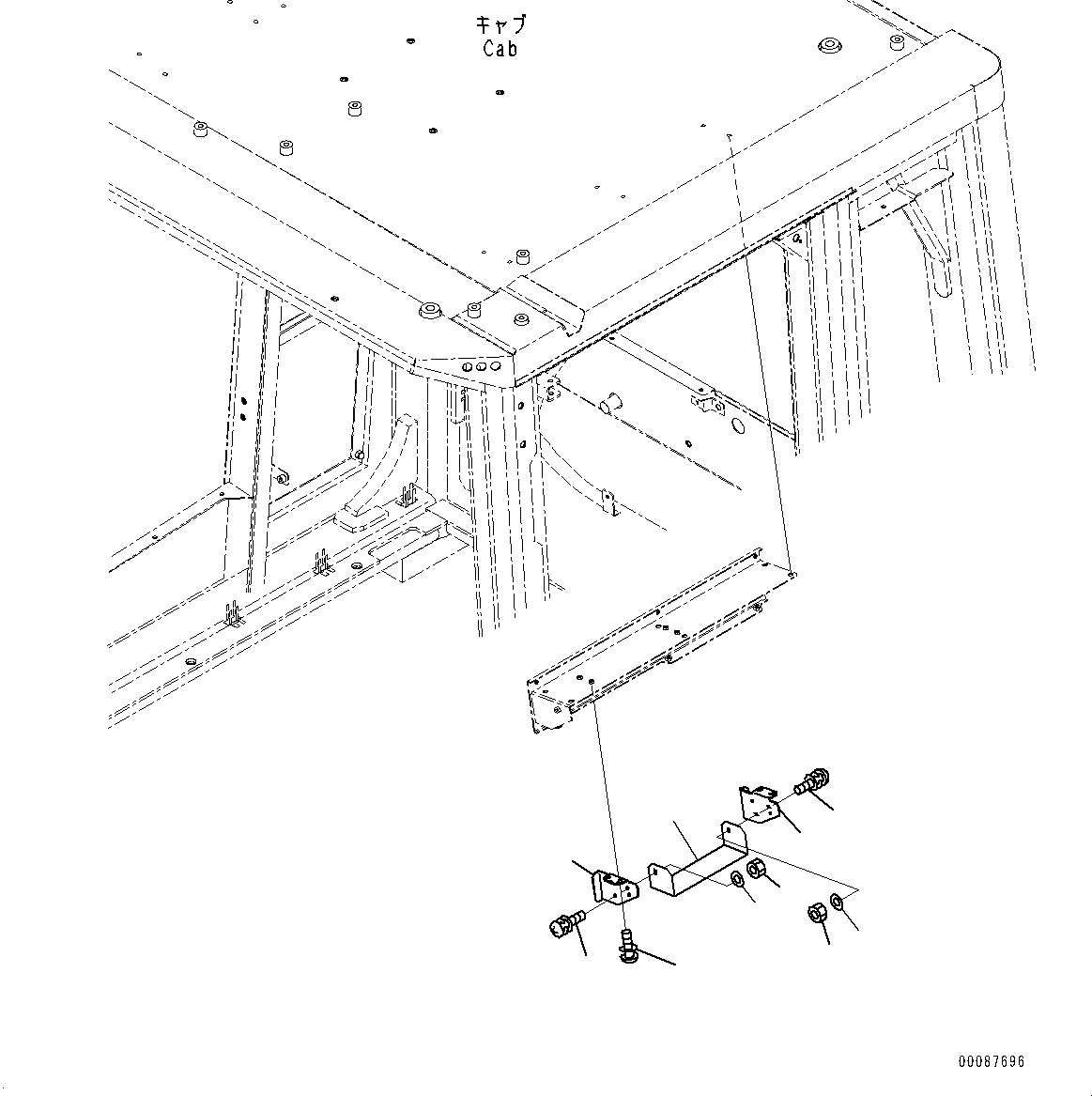 キャブ
Cab

00087696