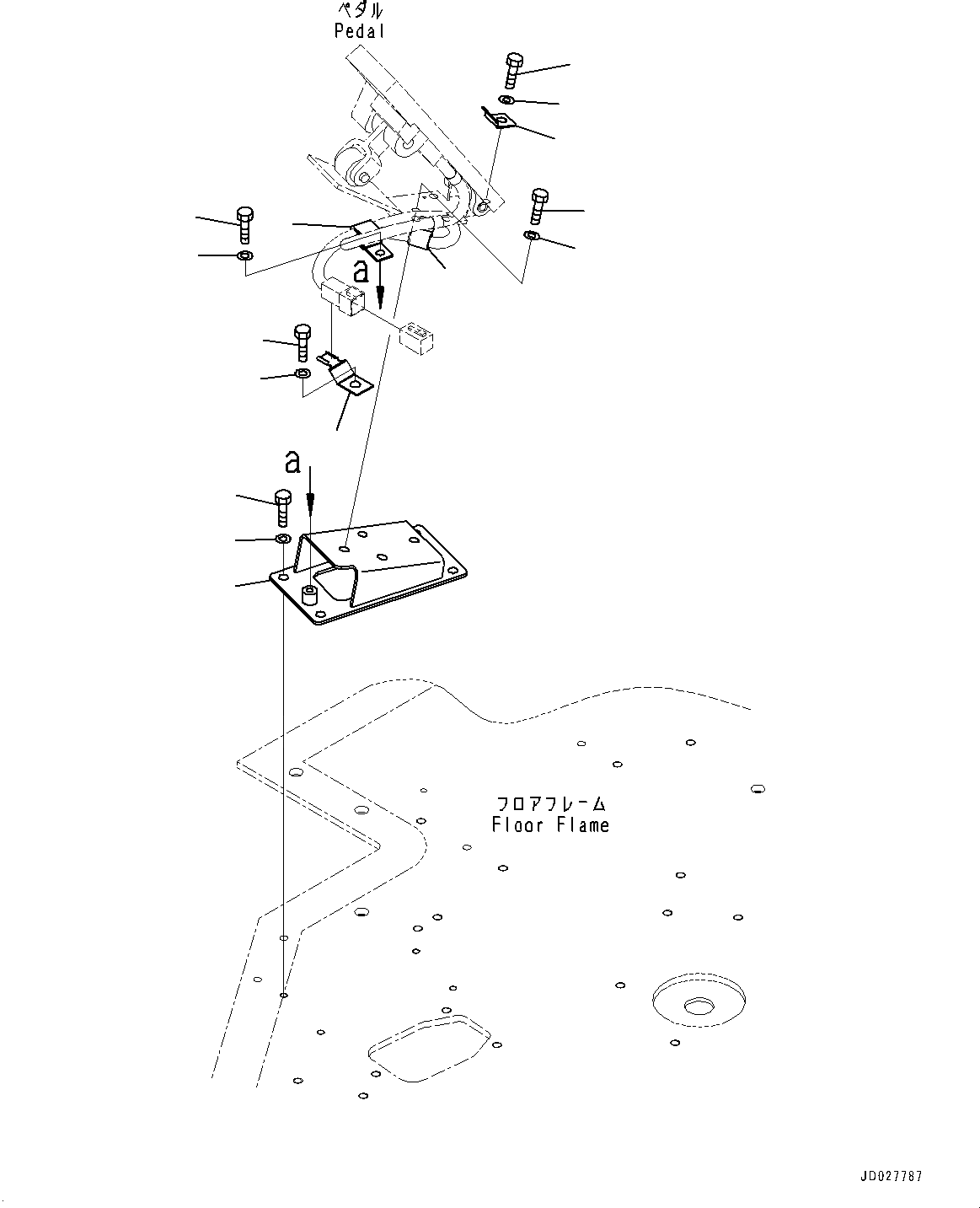 ペダル
Pedal

a

a

フロアフレーム
Floor Flame

JD027787