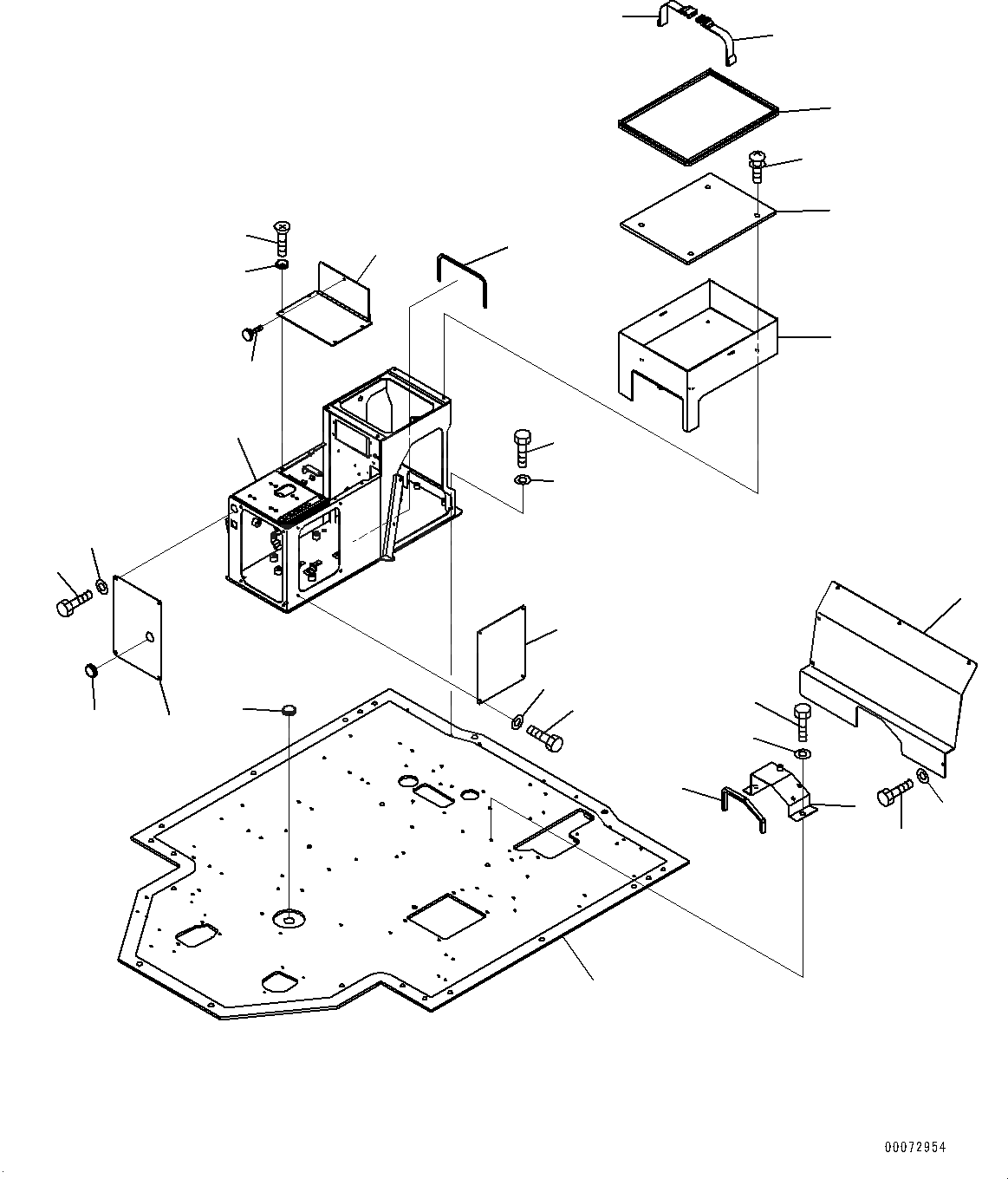 00072954