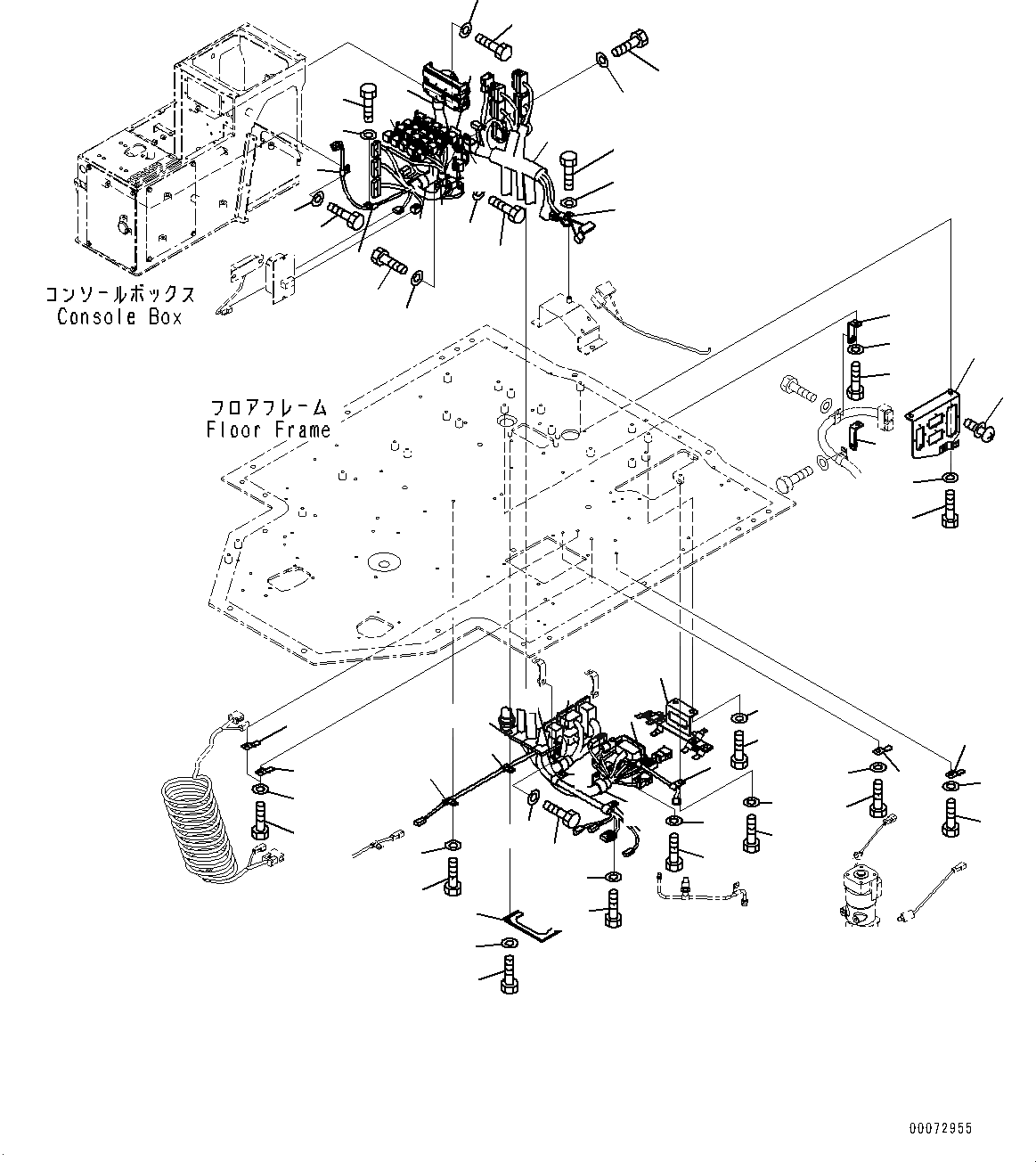 コンソールボックス
Console Box

フロアフレーム
Floor Frame

00072955