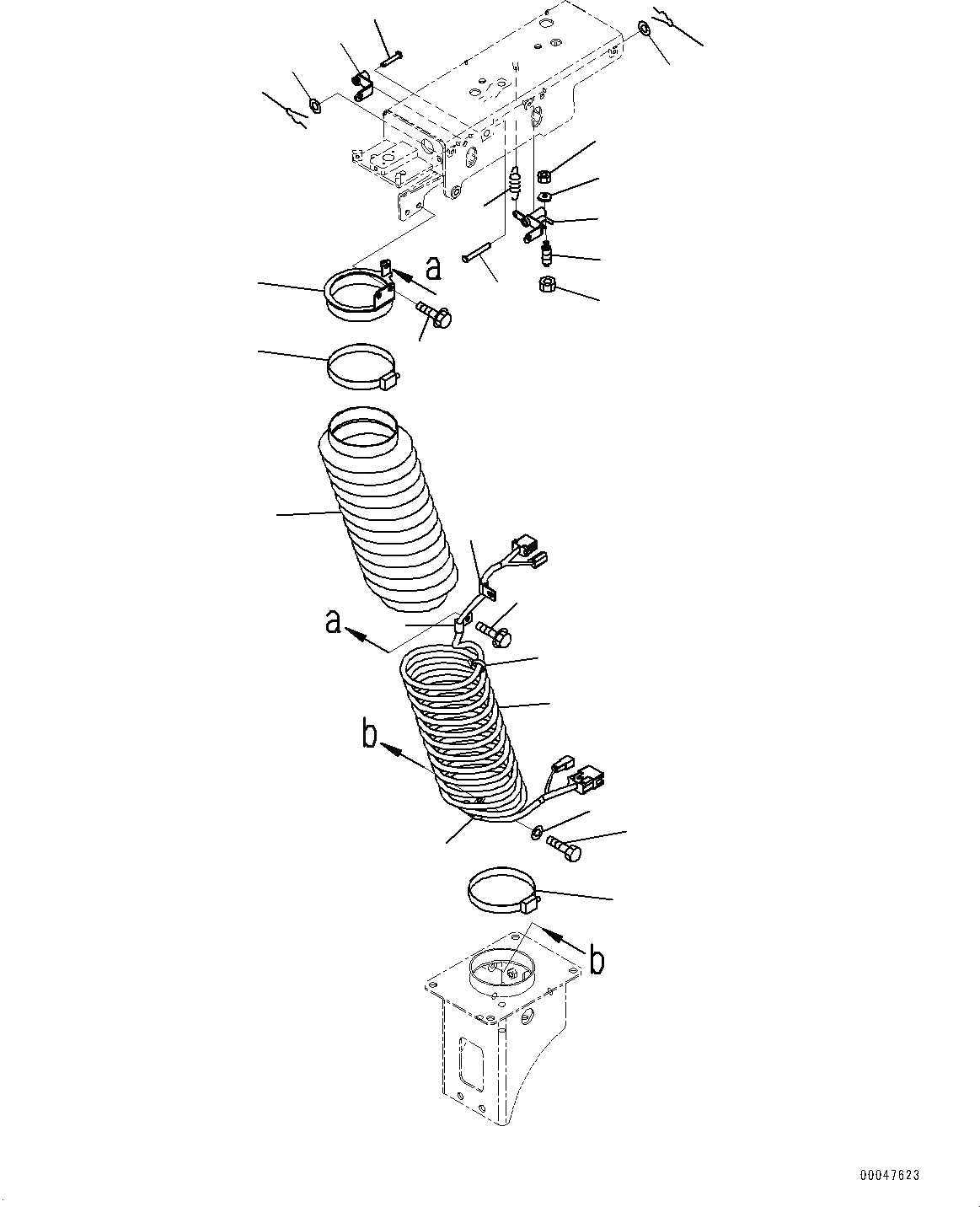 a

a

b

b

00047623