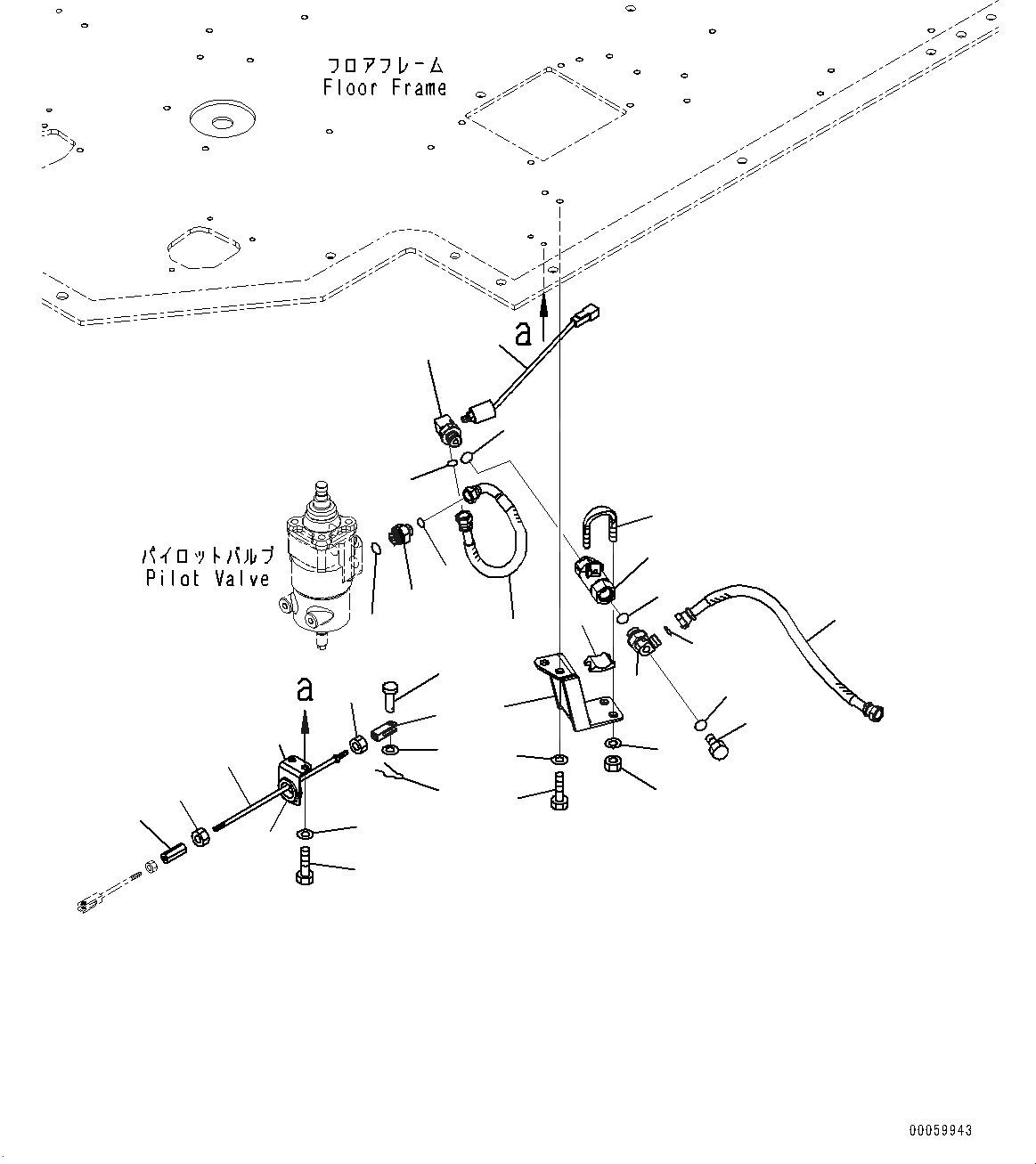 フロアフレーム
Floor Frame

a

パイロットバルブ
Pilot Valve

a

00059943