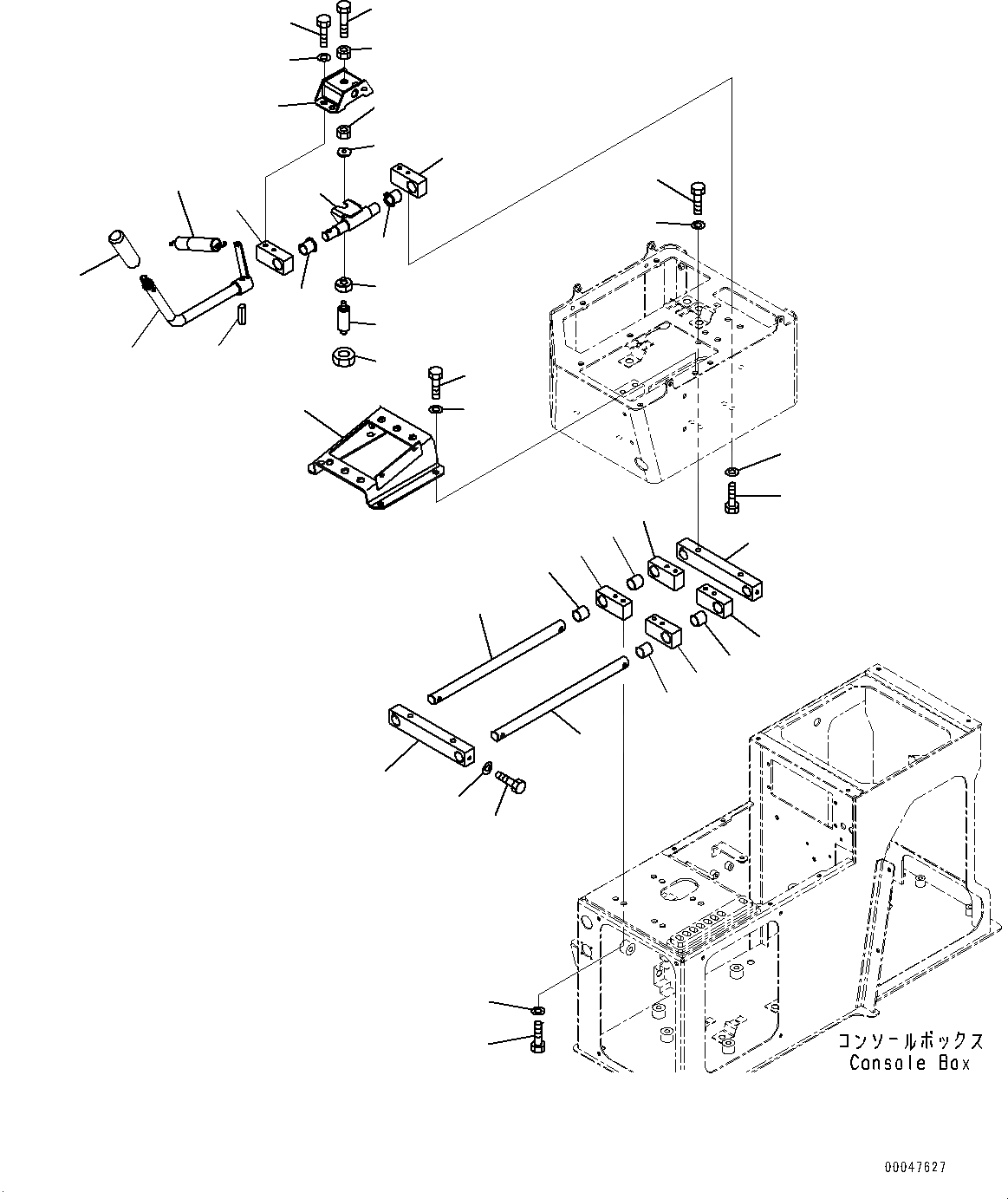 コンソールボックス
Console Box

00047627