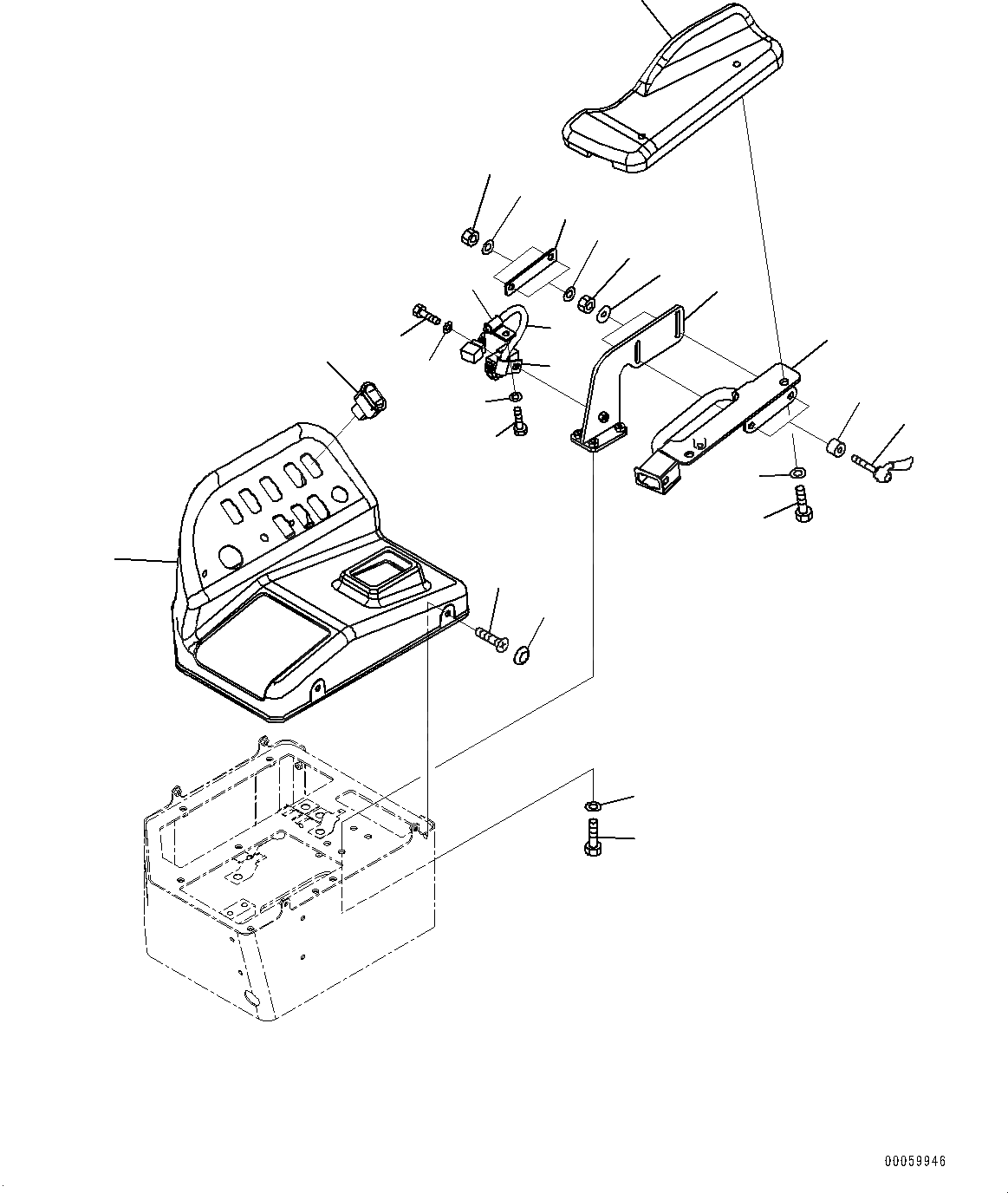 00059946