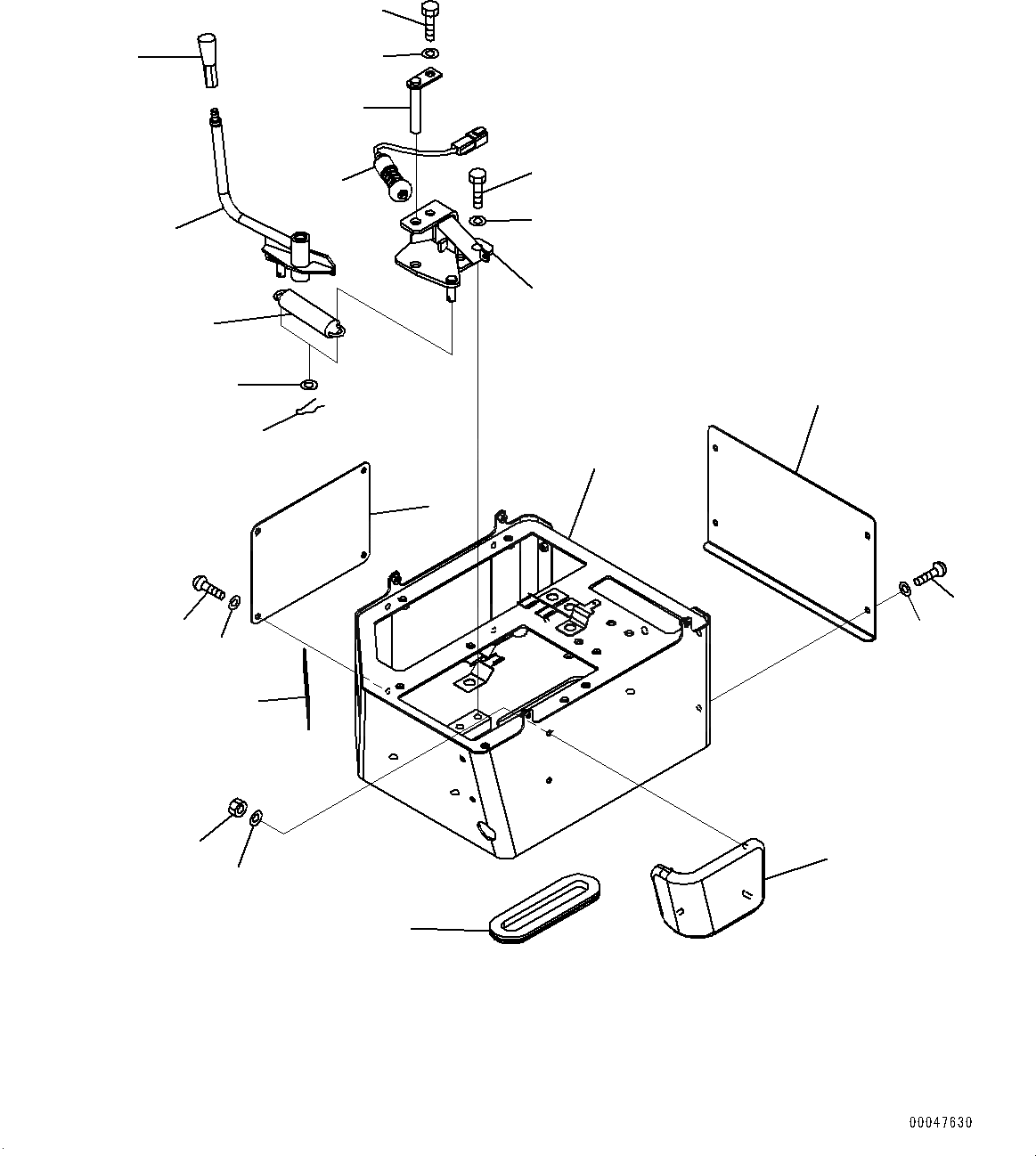 00047630